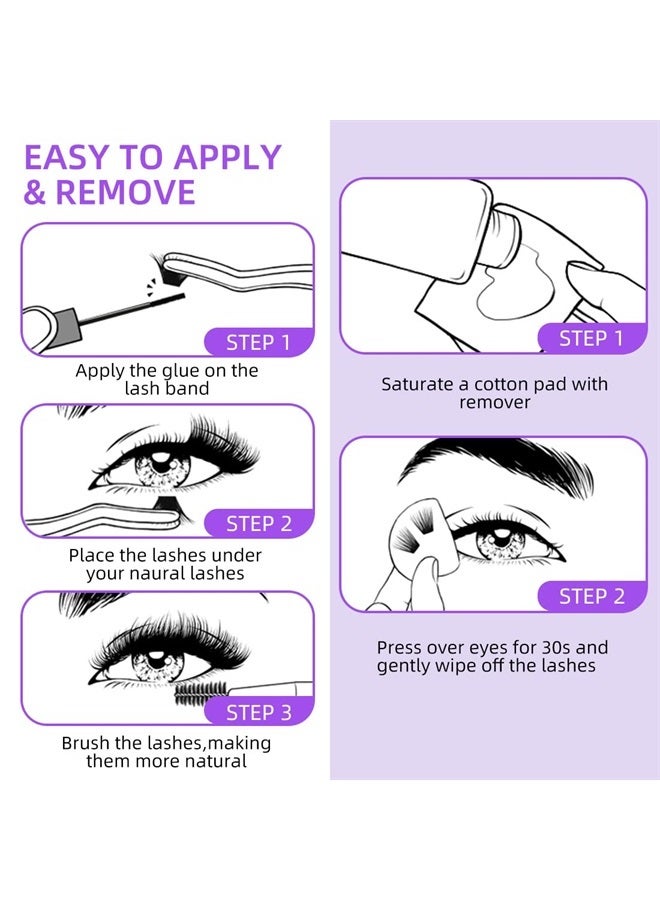 EASY TO APPLY & REMOVE

STEP 1

Apply the glue on the lash band

STEP 2

Place the lashes under your naural lashes

STEP 3

Brush the lashes,making them more natural

STEP 1

Saturate a cotton pad with remover

STEP 2

Press over eyes for 30s and gently wipe off the lashes