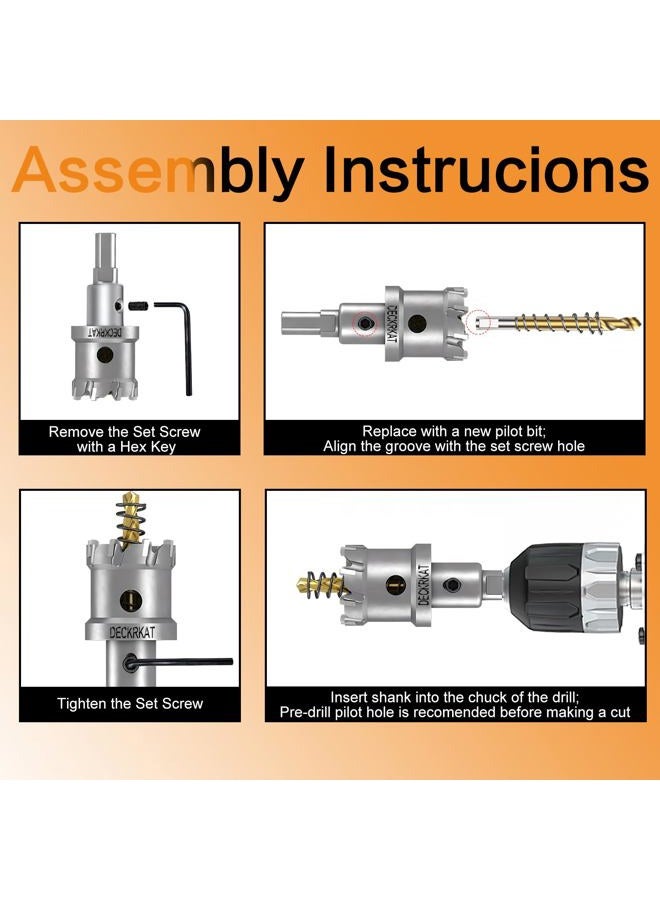 Assembly Instrucions

DECKRKAT

Remove the Set Screw with a Hex Key

DECKRKAT

Replace with a new pilot bit; Align the groove with the set screw hole

DECKRKAT

Tighten the Set Screw

DECKRKAT

Insert shank into the chuck of the drill; Pre-drill pilot hole is recomended before making a cut