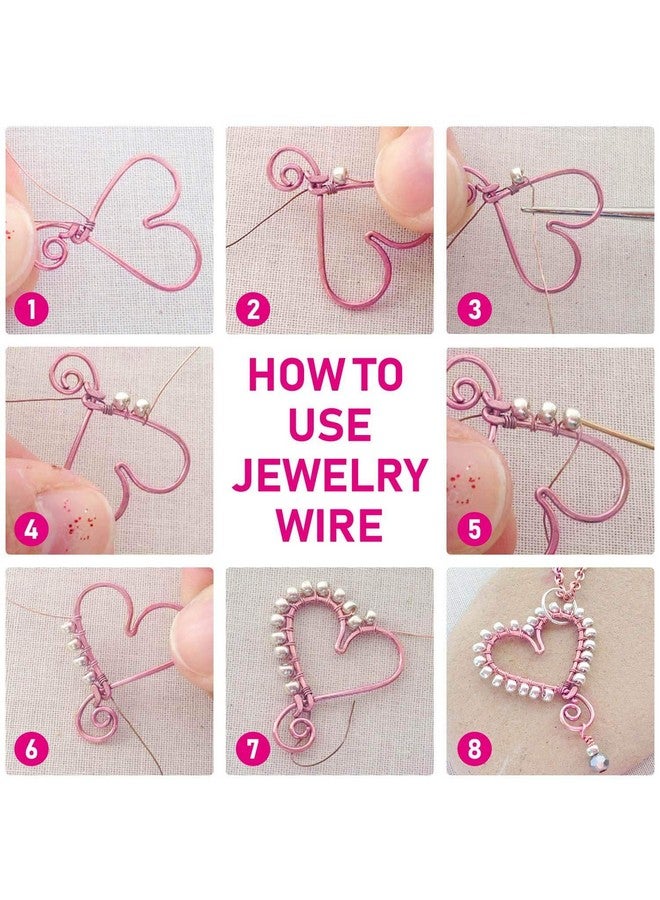 1

2

3

4

HOW TO USE JEWELRY WIRE

5

6

7

8