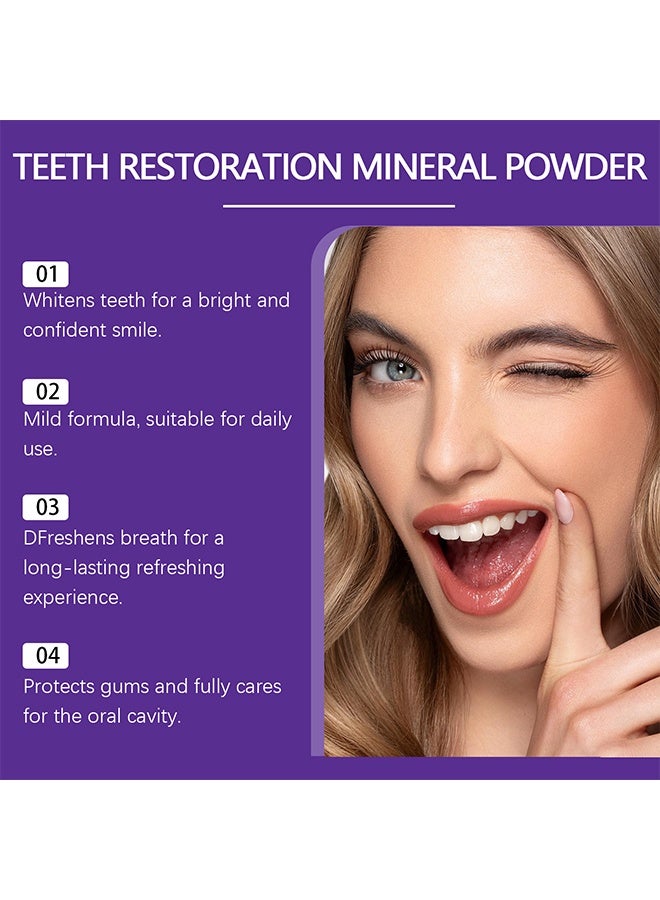 TEETH RESTORATION MINERAL POWDER

01
Whitens teeth for a bright and confident smile.

02
Mild formula, suitable for daily use.

03
DFreshens breath for a long-lasting refreshing experience.

04
Protects gums and fully cares for the oral cavity.