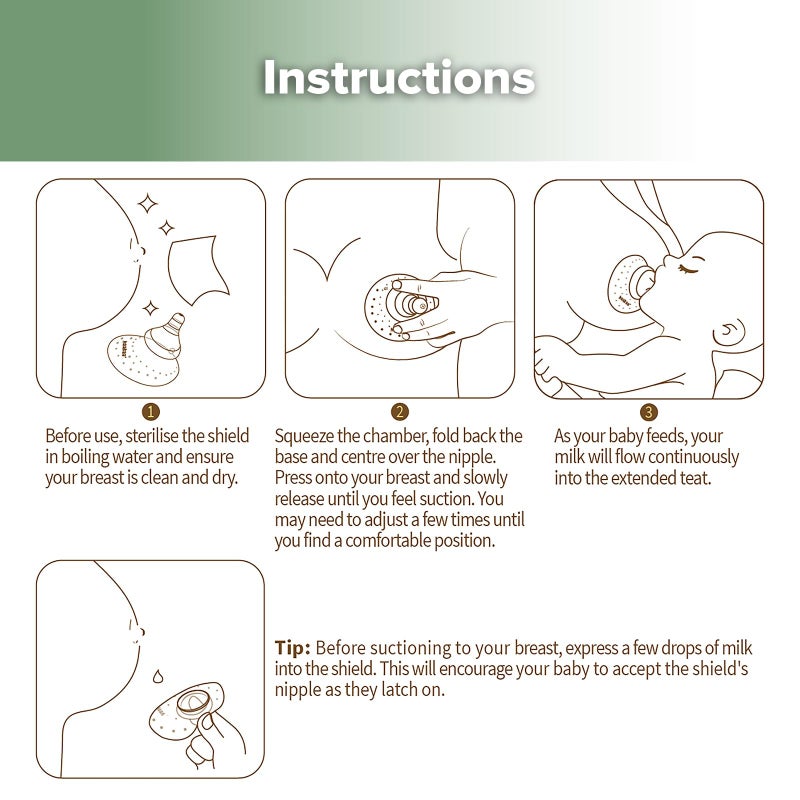 Instructions

1
Before use, sterilise the shield in boiling water and ensure your breast is clean and dry.

2
Squeeze the chamber, fold back the base and centre over the nipple. Press onto your breast and slowly release until you feel suction. You may need to adjust a few times until you find a comfortable position.

3
As your baby feeds, your milk will flow continuously into the extended teat.

Tip: Before suctioning to your breast, express a few drops of milk into the shield. This will encourage your baby to accept the shield's nipple as they latch on.