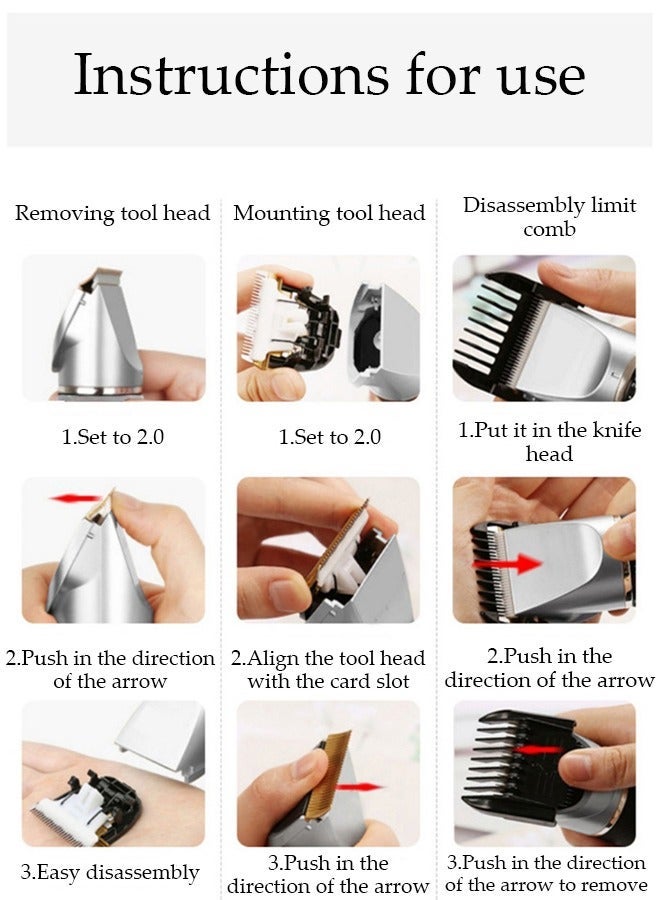 Instructions for use

Removing tool head

1.Set to 2.0

2.Push in the direction of the arrow

3.Easy disassembly

Mounting tool head

1.Set to 2.0

2.Align the tool head with the card slot

3.Push in the direction of the arrow

Disassembly limit comb

1.Put it in the knife head

2.Push in the direction of the arrow

3.Push in the direction of the arrow to remove