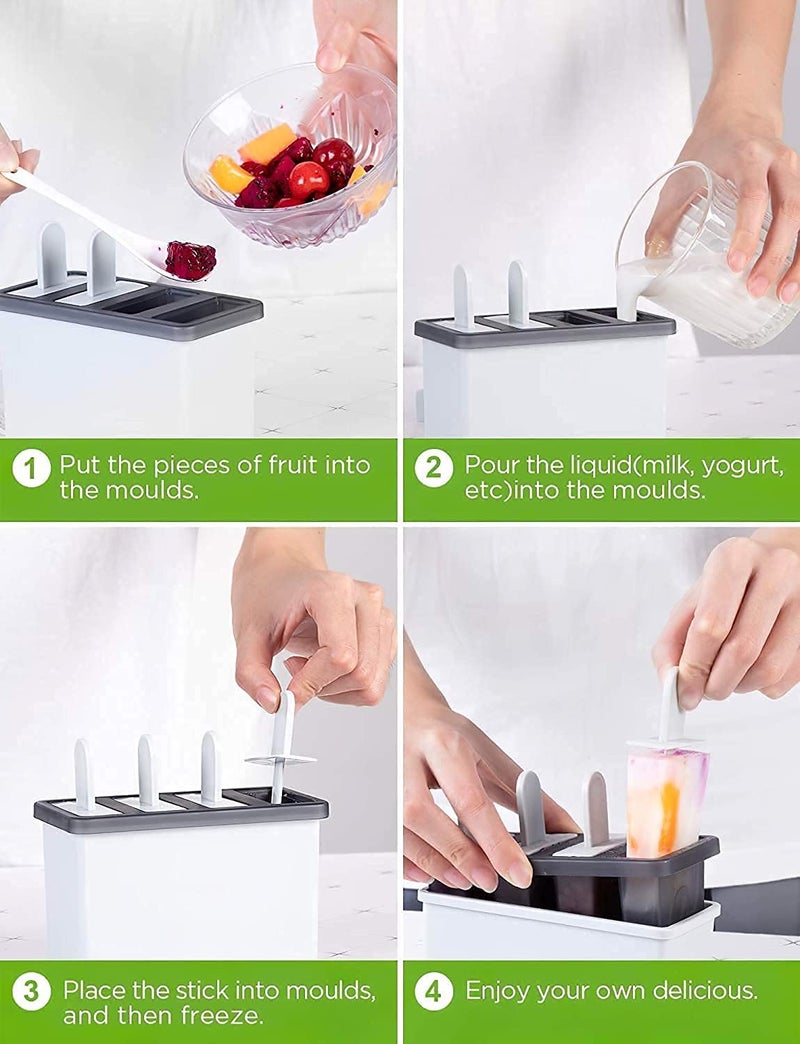 1 Put the pieces of fruit into the moulds.

2 Pour the liquid(milk, yogurt, etc)into the moulds.

3 Place the stick into moulds, and then freeze.

4 Enjoy your own delicious.