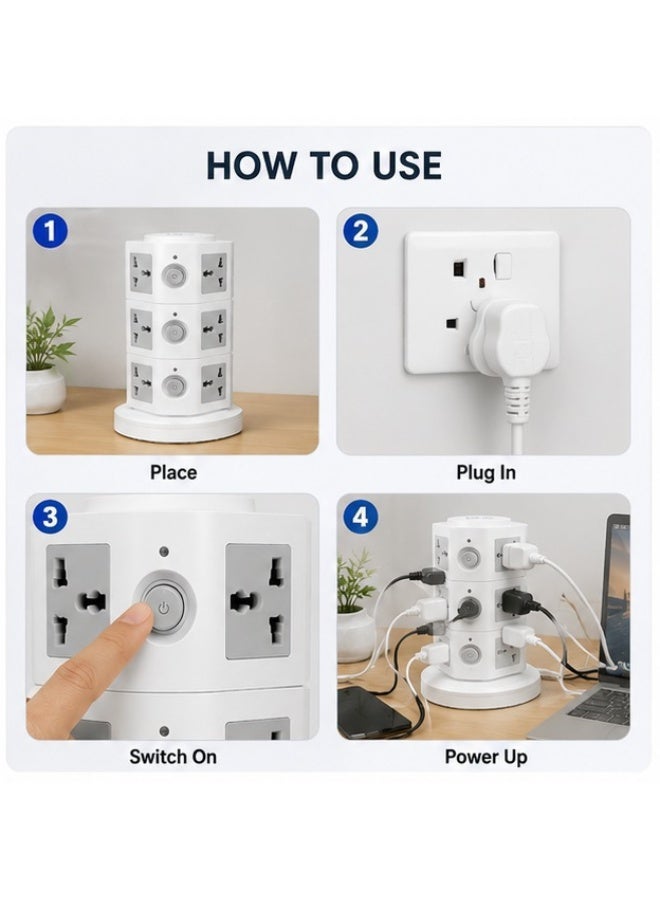 HOW TO USE

1

Place

2

Plug In

3

Switch On

4

Power Up