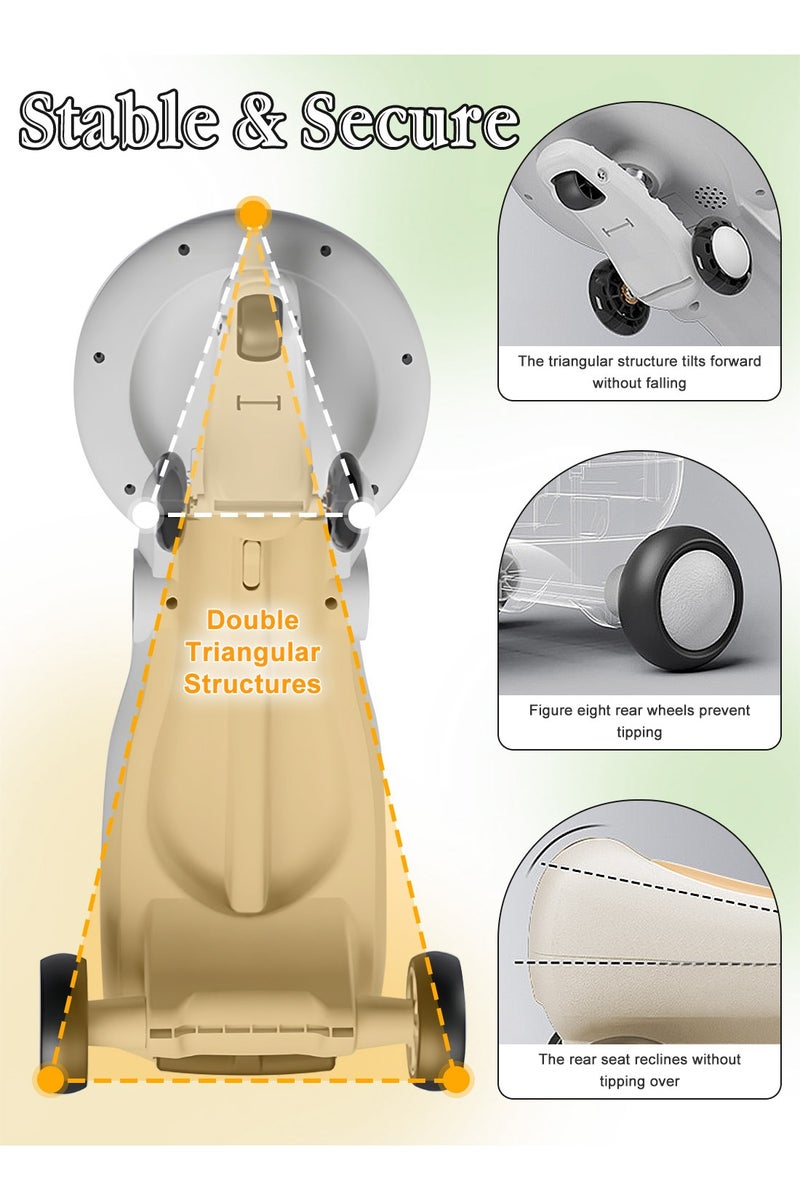 Stable & Secure

Double Triangular Structures

The triangular structure tilts forward without falling

Figure eight rear wheels prevent tipping

The rear seat reclines without tipping over