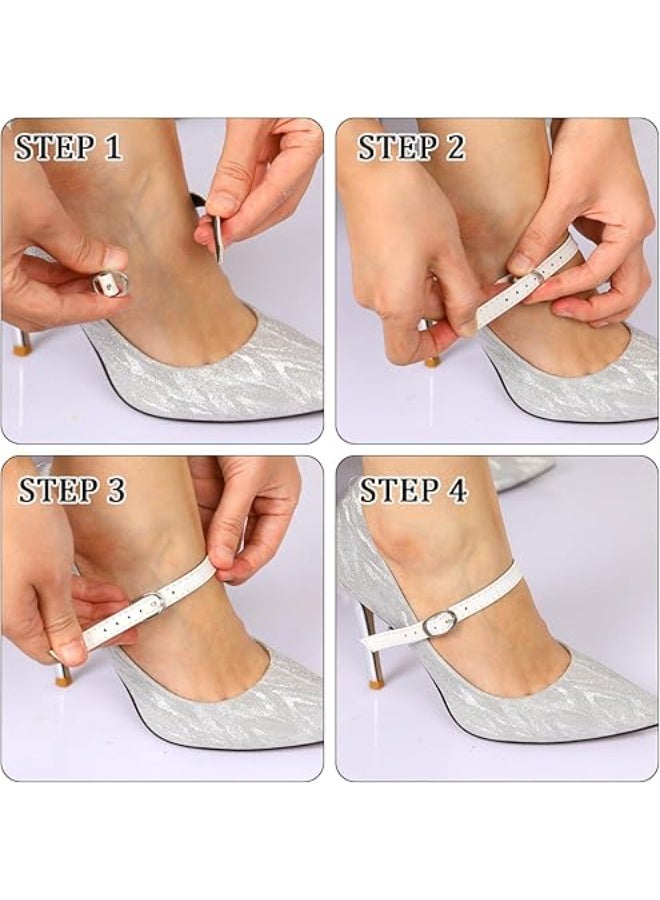 STEP 1

STEP 2

STEP 3

STEP 4