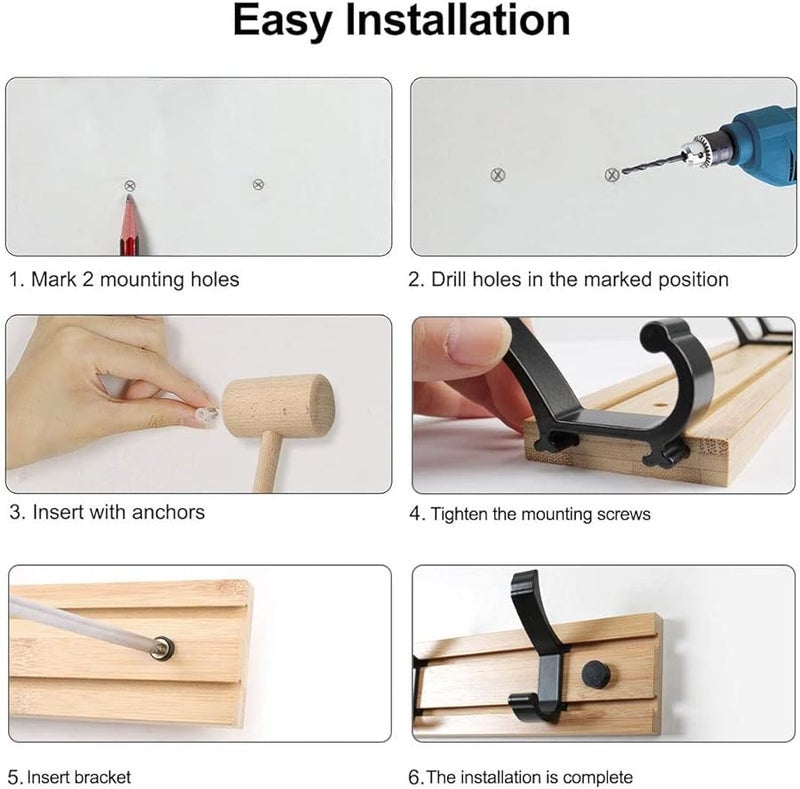 Easy Installation

1. Mark 2 mounting holes

2. Drill holes in the marked position

3. Insert with anchors

4. Tighten the mounting screws

5. Insert bracket

6. The installation is complete