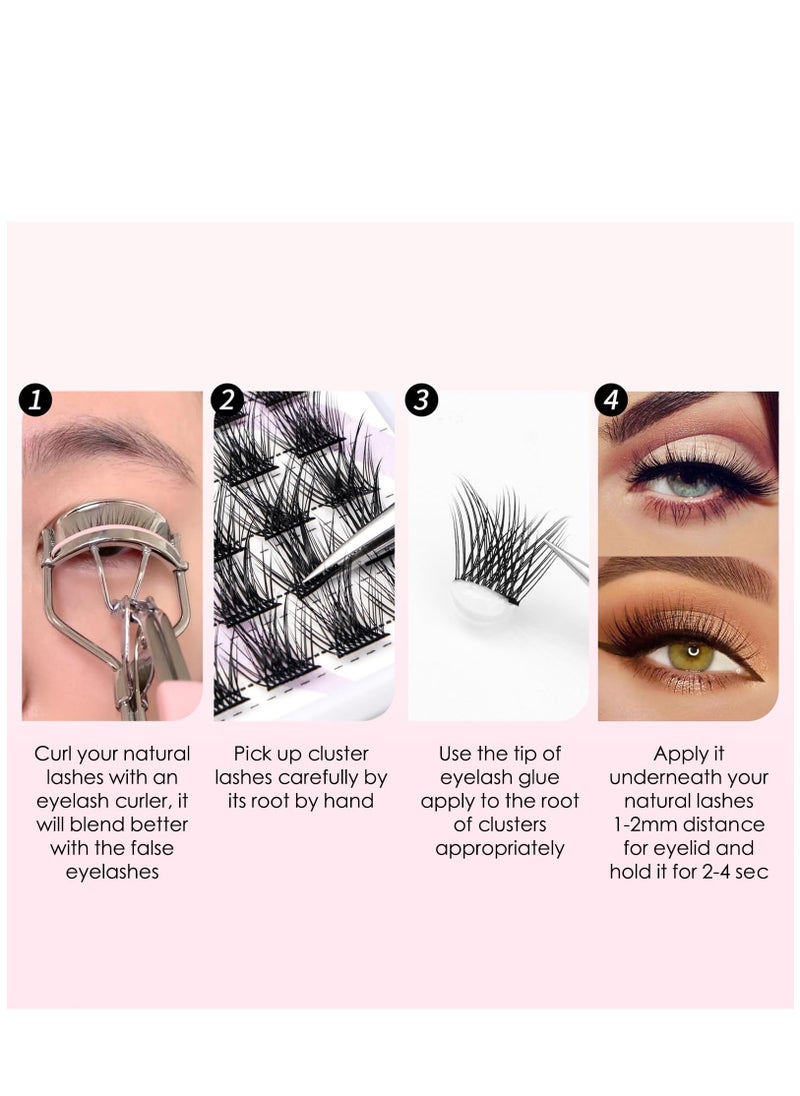 1

Curl your natural lashes with an eyelash curler, it will blend better with the false eyelashes

2

Pick up cluster lashes carefully by its root by hand

3

Use the tip of eyelash glue apply to the root of clusters appropriately

4

Apply it underneath your natural lashes 1-2mm distance for eyelid and hold it for 2-4 sec