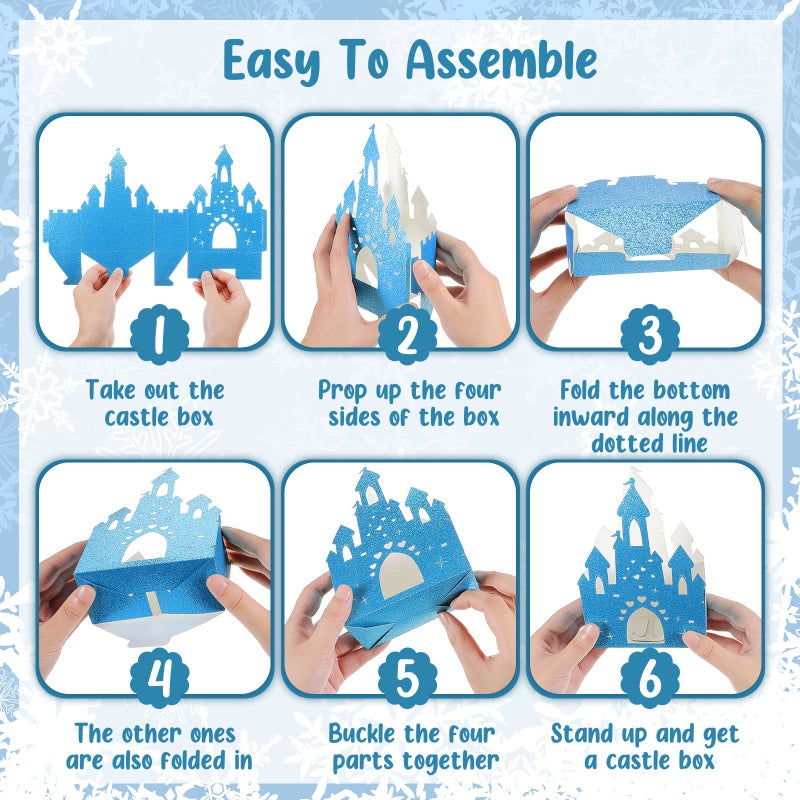 Easy To Assemble

1

Take out the castle box

2

Prop up the four sides of the box

3

Fold the bottom inward along the dotted line

4

The other ones are also folded in

5

Buckle the four parts together

6

Stand up and get a castle box