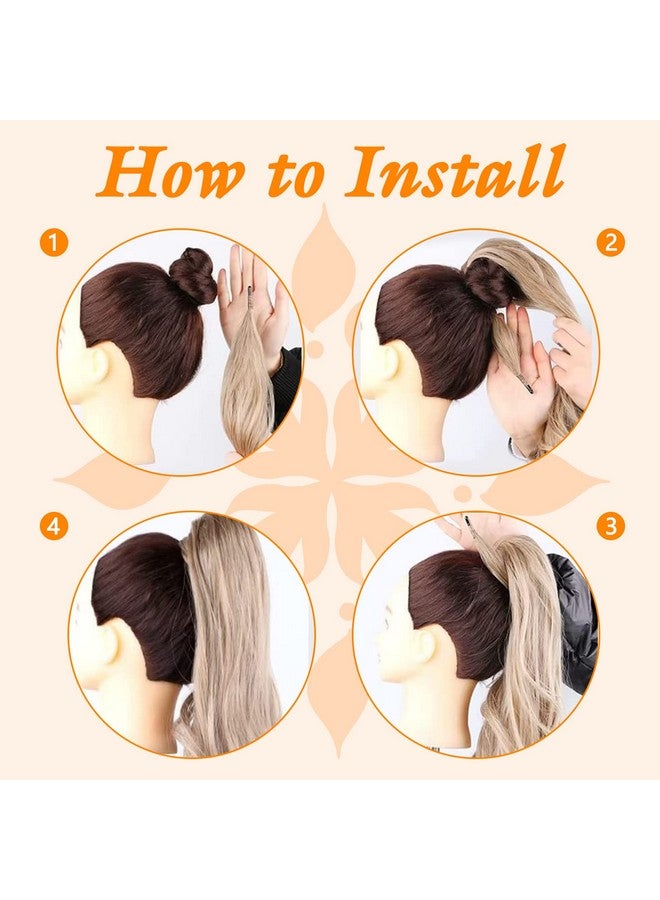 How to Install

1

2

4

3