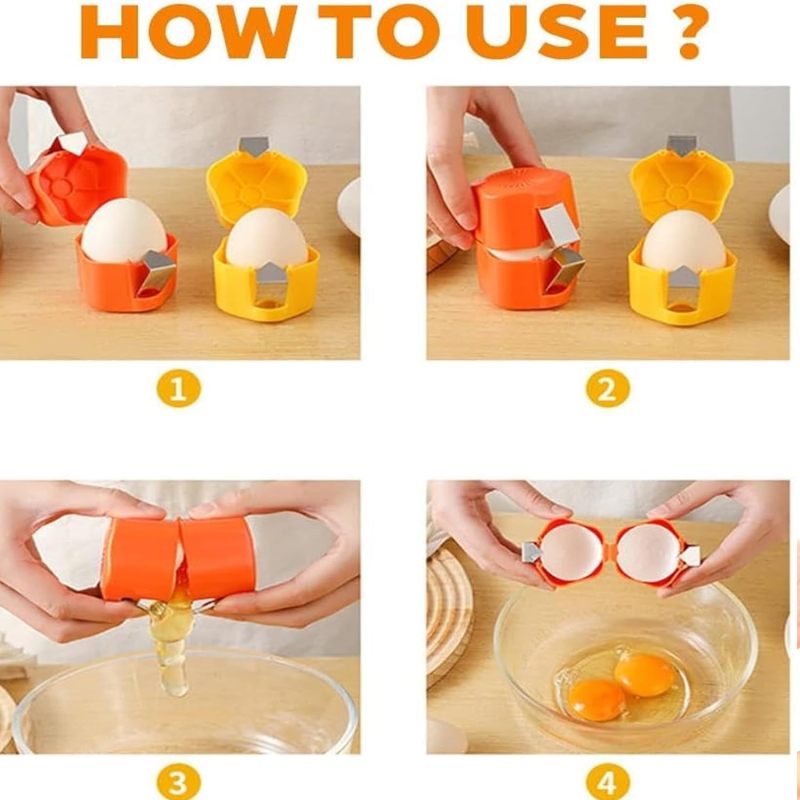 HOW TO USE ?

1

2

3

4