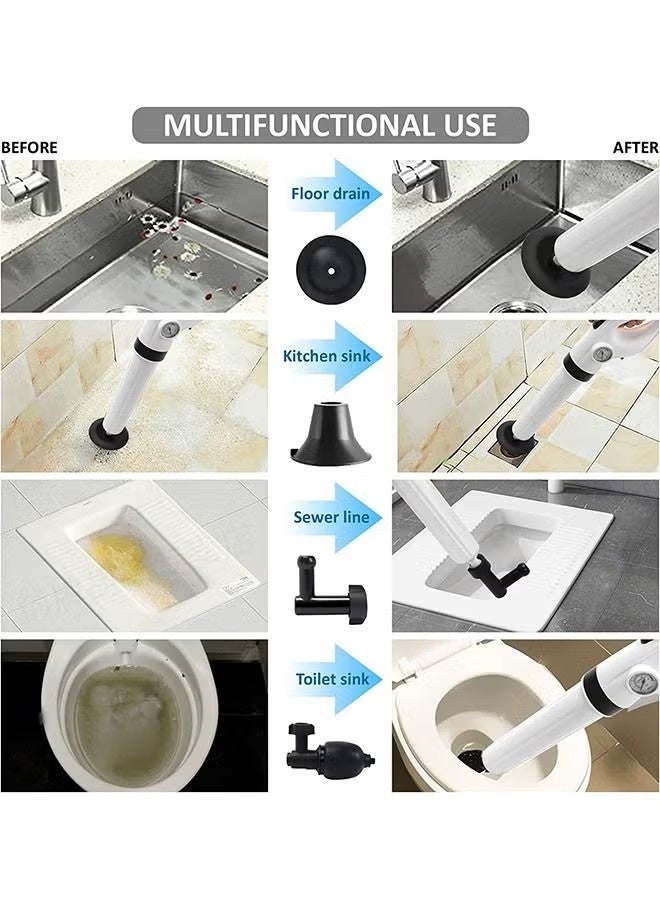 MULTIFUNCTIONAL USE

BEFORE

AFTER

Floor drain

Kitchen sink

Sewer line

Toilet sink