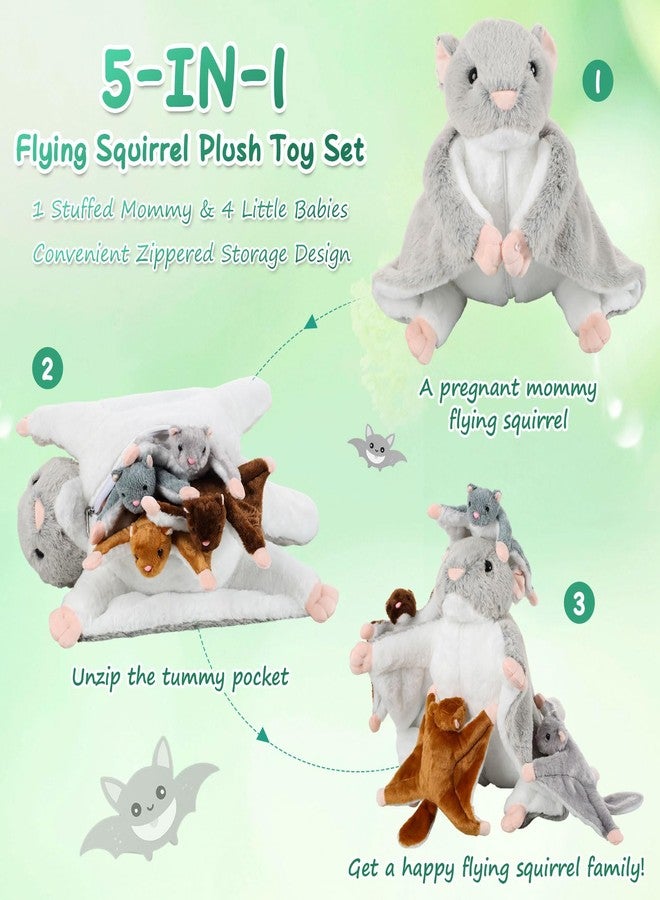 5-IN-1

Flying Squirrel Plush Toy Set

1 Stuffed Mommy & 4 Little Babies

Convenient Zippered Storage Design

1

A pregnant mommy flying squirrel

2

Unzip the tummy pocket

3

Get a happy flying squirrel family!