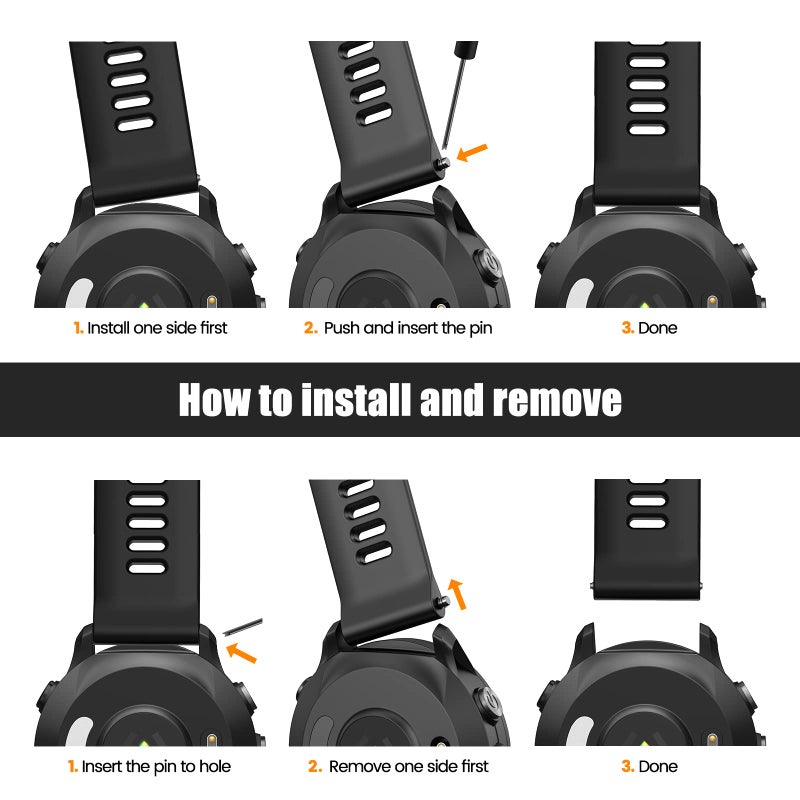 1. Install one side first

2. Push and insert the pin

3. Done

How to install and remove

1. Insert the pin to hole

2. Remove one side first

3. Done