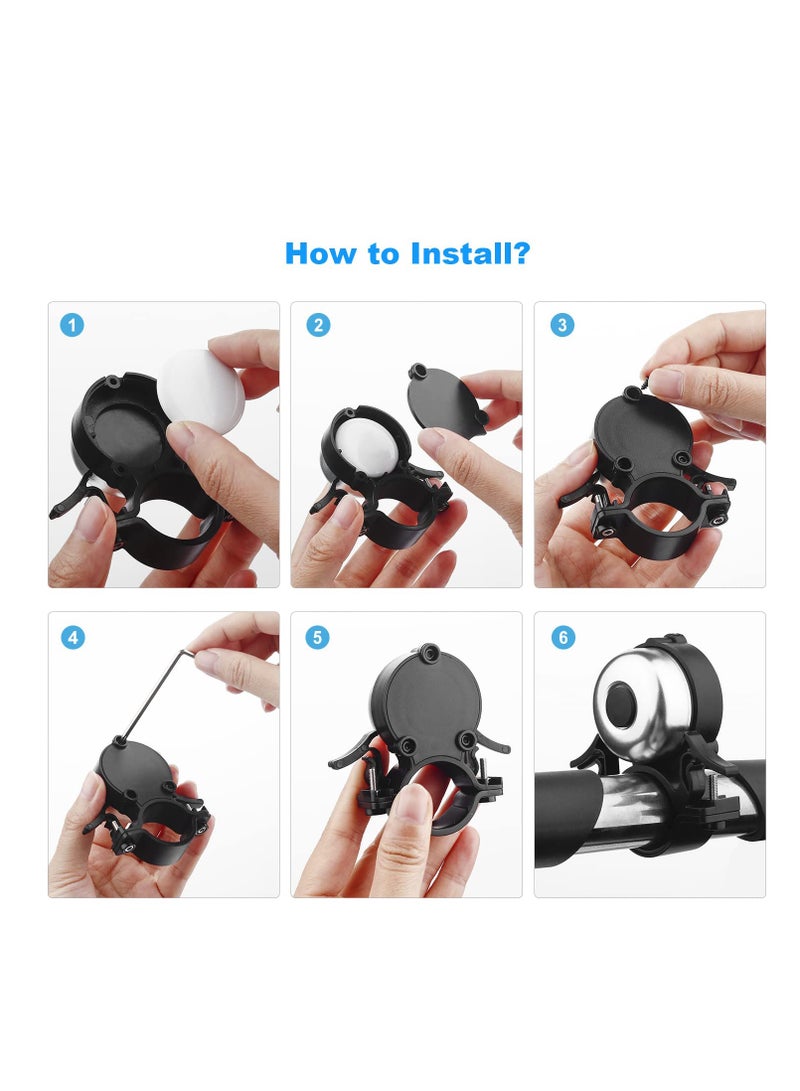 How to Install?

1

2

3

4

5

6