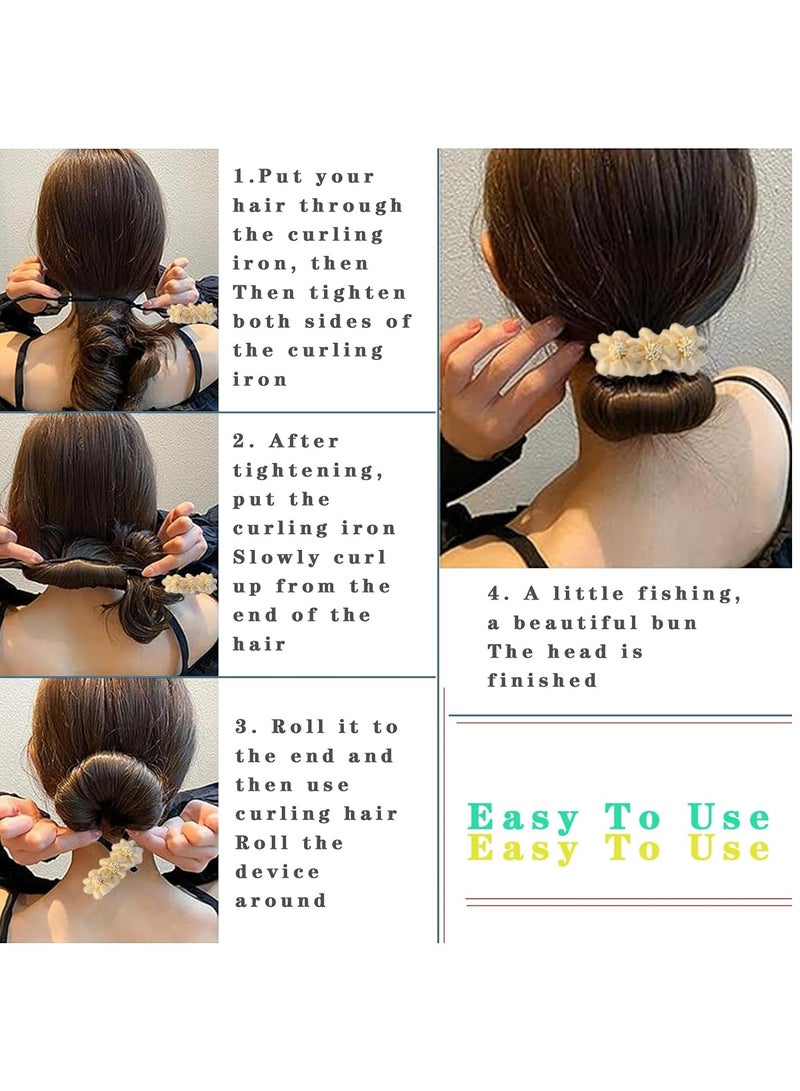 1.Put your hair through the curling iron, then Then tighten both sides of the curling iron

2. After tightening, put the curling iron Slowly curl up from the end of the hair

3. Roll it to the end and then use curling hair Roll the device around

4. A little fishing, a beautiful bun The head is finished

Easy To Use
Easy To Use