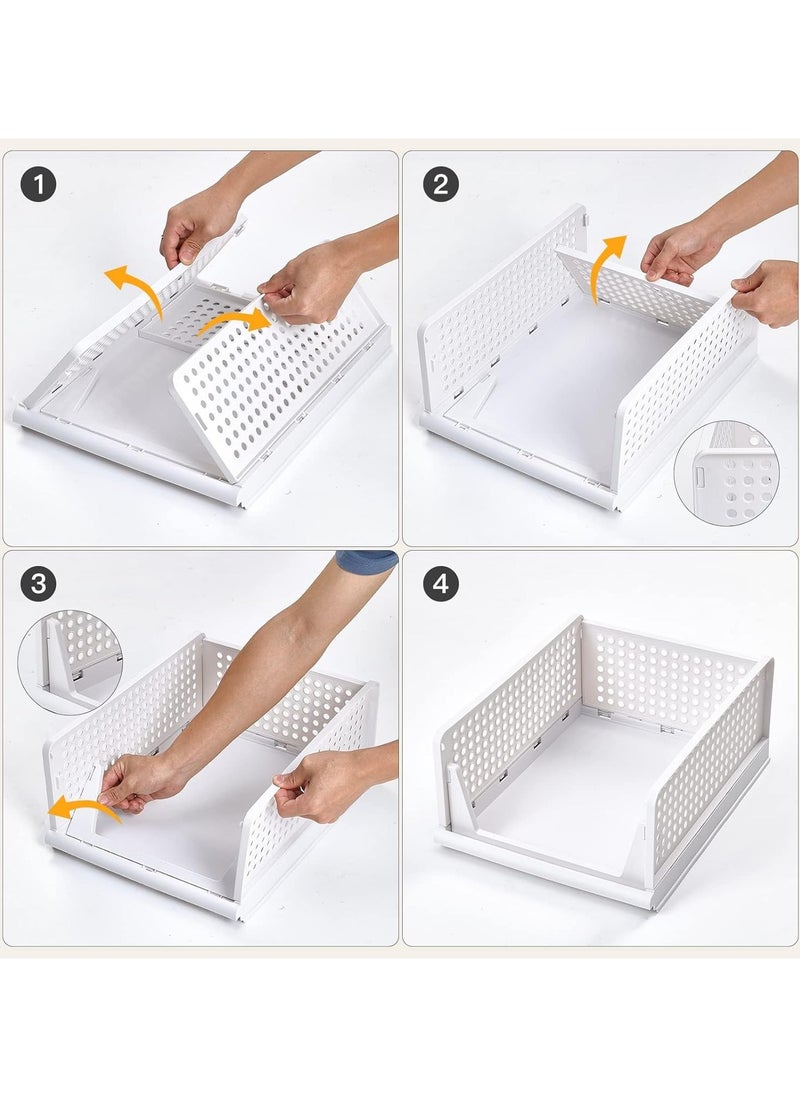 1

2

3

4