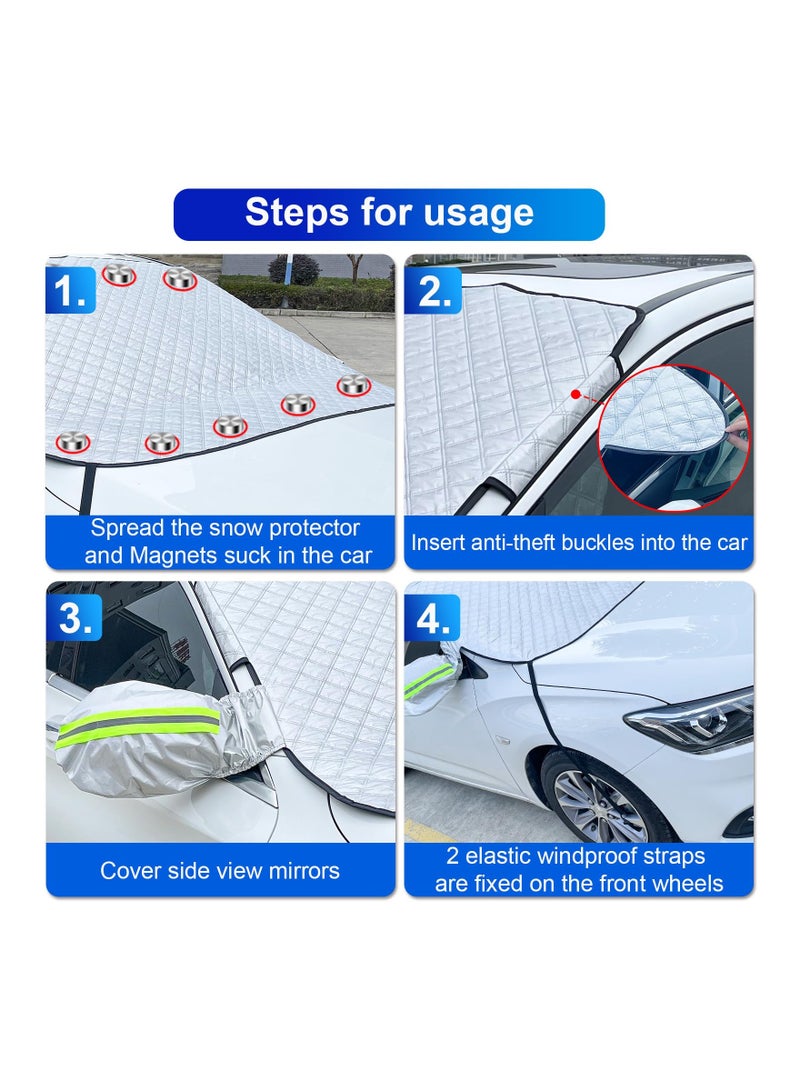 Steps for usage

1.

Spread the snow protector and Magnets suck in the car

2.

Insert anti-theft buckles into the car

3.

Cover side view mirrors

4.

2 elastic windproof straps are fixed on the front wheels