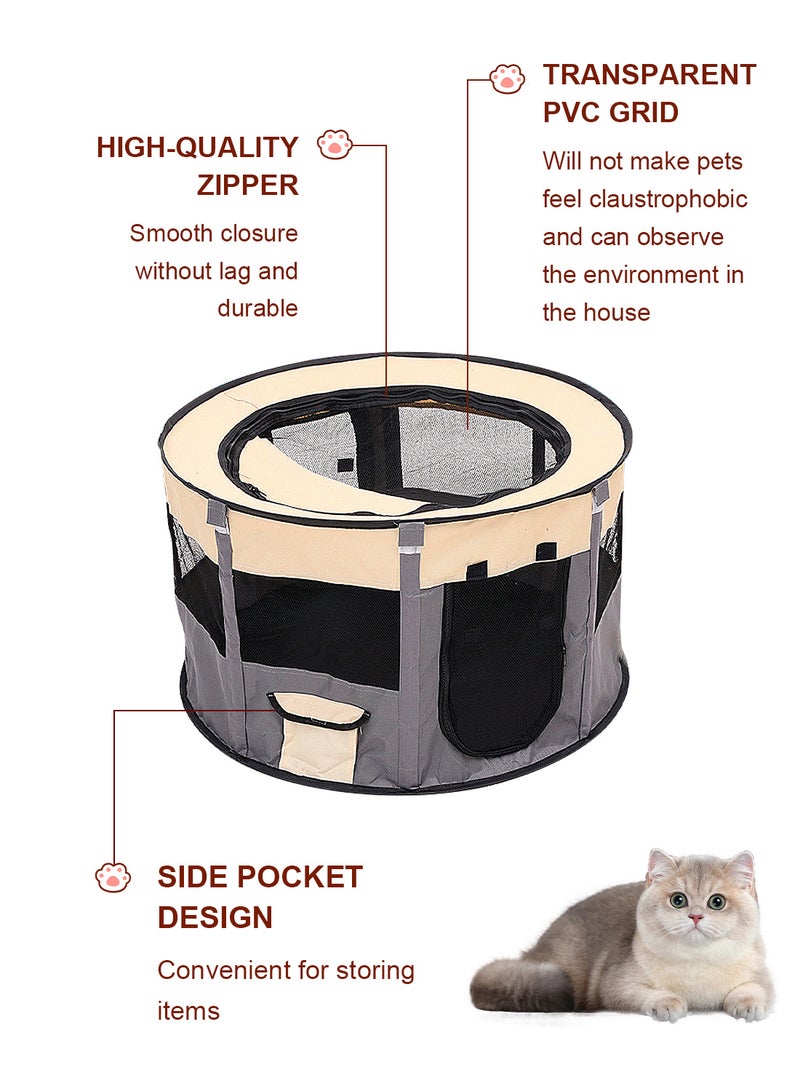 HIGH-QUALITY ZIPPER

Smooth closure without lag and durable

TRANSPARENT PVC GRID

Will not make pets feel claustrophobic and can observe the environment in the house

SIDE POCKET DESIGN

Convenient for storing items