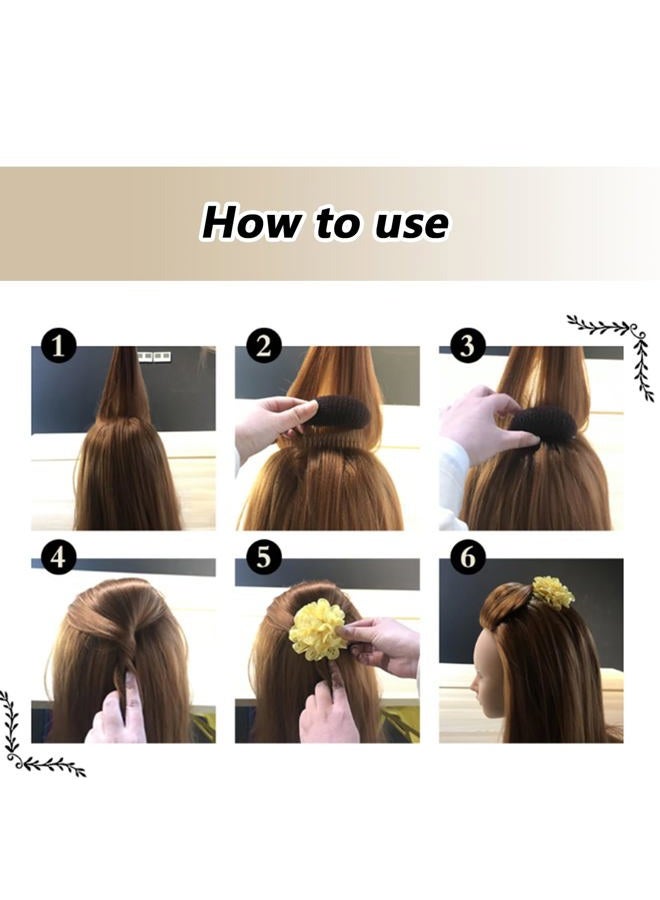 How to use

1

2

3

4

5

6