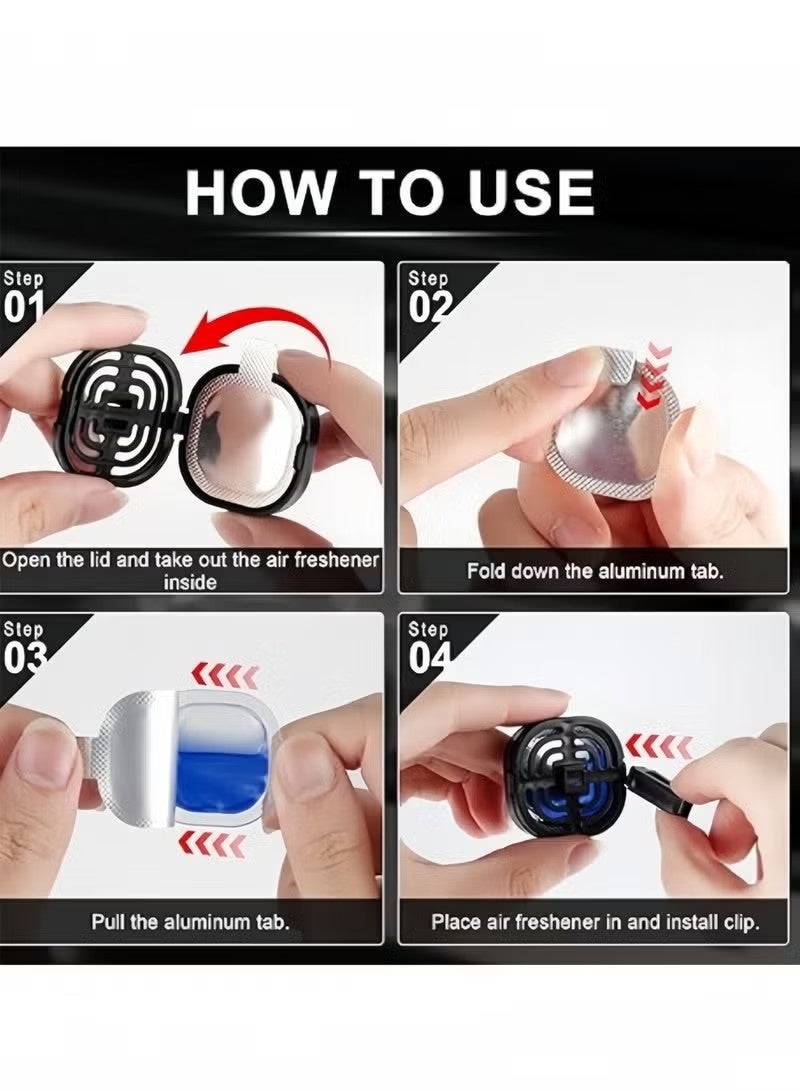 HOW TO USE

Step 01

Open the lid and take out the air freshener inside

Step 02

Fold down the aluminum tab.

Step 03

Pull the aluminum tab.

Step 04

Place air freshener in and install clip.