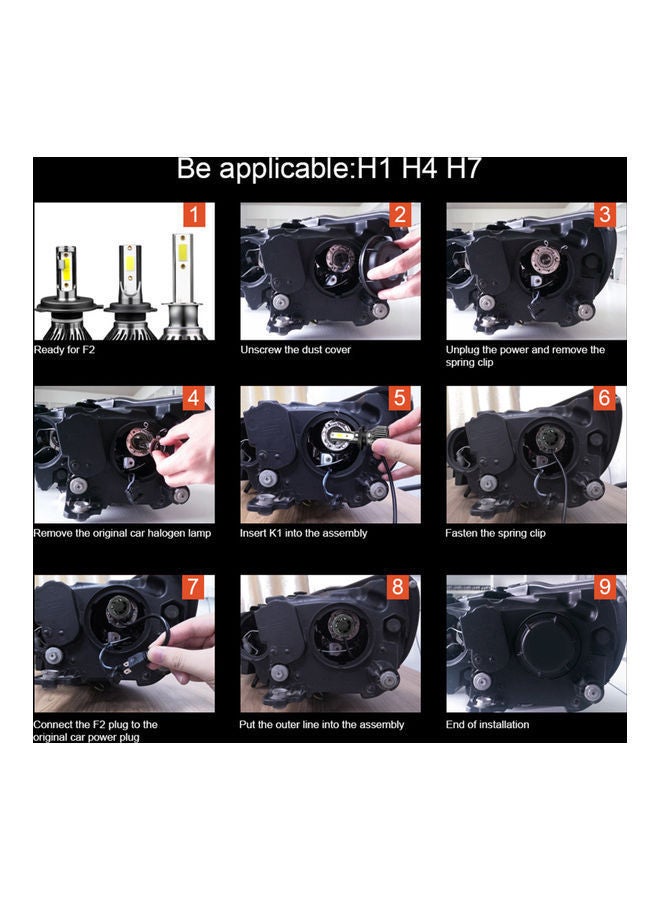 Be applicable:H1 H4 H7

1
Ready for F2

2
Unscrew the dust cover

3
Unplug the power and remove the spring clip

4
Remove the original car halogen lamp

5
Insert K1 into the assembly

6
Fasten the spring clip

7
Connect the F2 plug to the original car power plug

8
Put the outer line into the assembly

9
End of installation