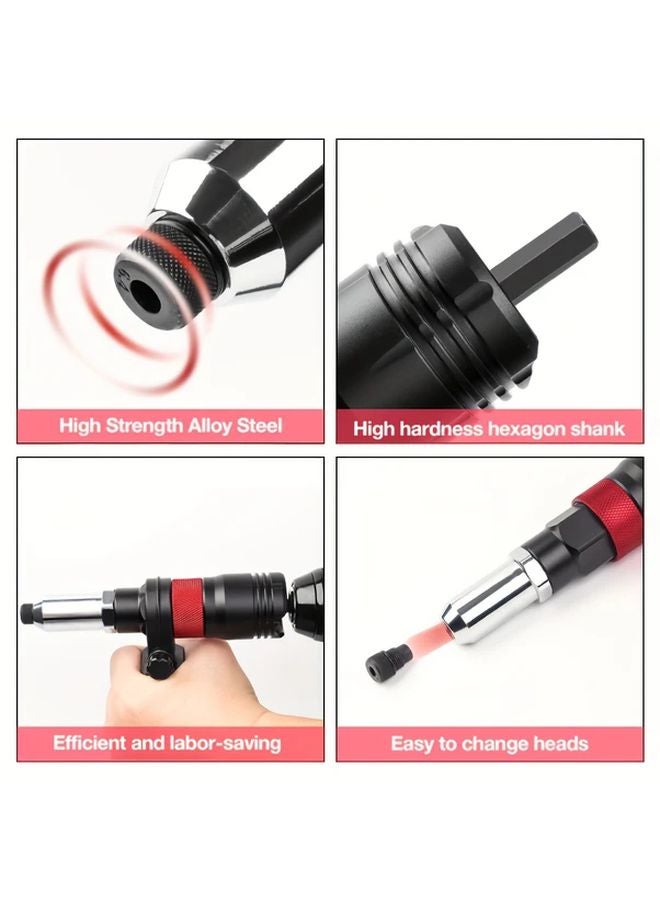 High Strength Alloy Steel

High hardness hexagon shank

Efficient and labor-saving

Easy to change heads