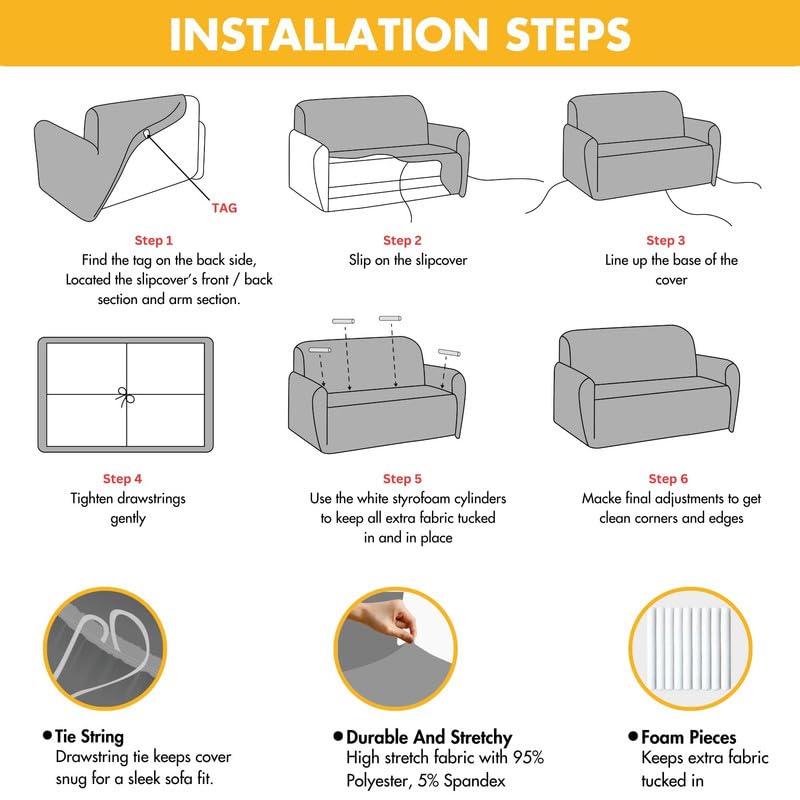 INSTALLATION STEPS

TAG

Step 1
Find the tag on the back side, Located the slipcover's front / back section and arm section.

Step 2
Slip on the slipcover

Step 3
Line up the base of the cover

Step 4
Tighten drawstrings gently

Step 5
Use the white styrofoam cylinders to keep all extra fabric tucked in and in place

Step 6
Macke final adjustments to get clean corners and edges

• Tie String
Drawstring tie keeps cover snug for a sleek sofa fit.

• Durable And Stretchy
High stretch fabric with 95% Polyester, 5% Spandex

• Foam Pieces
Keeps extra fabric tucked in