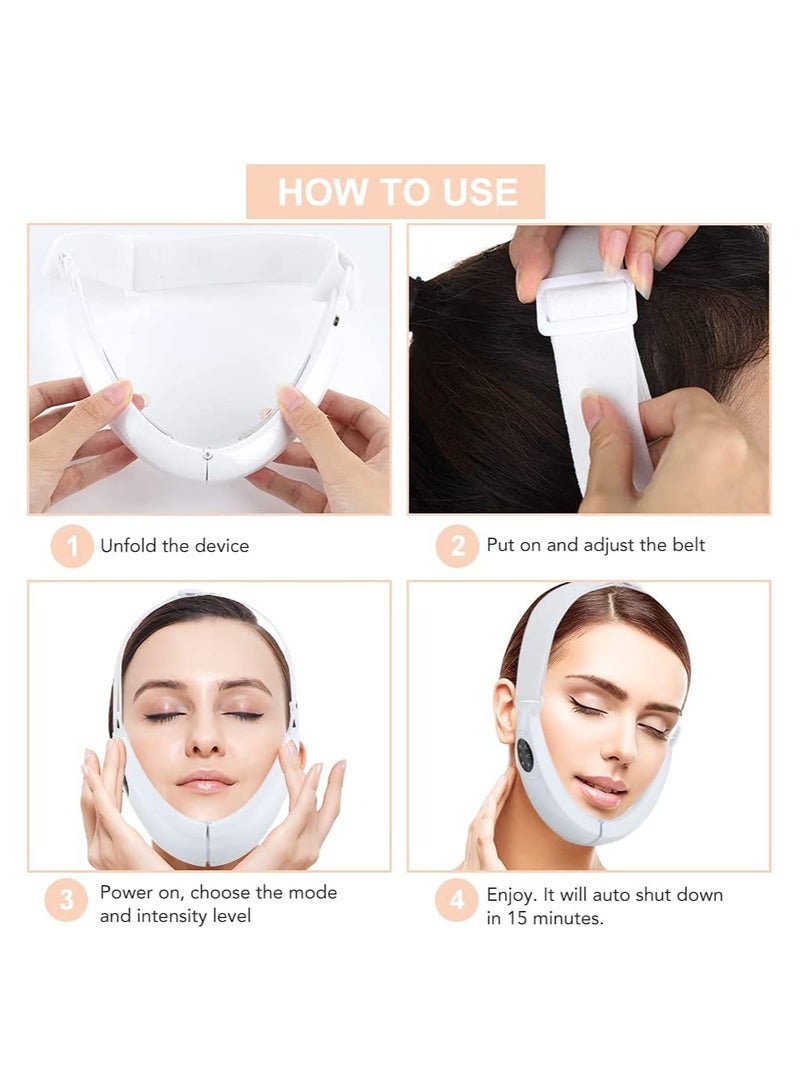 HOW TO USE

1 Unfold the device

2 Put on and adjust the belt

3 Power on, choose the mode and intensity level

4 Enjoy. It will auto shut down in 15 minutes.