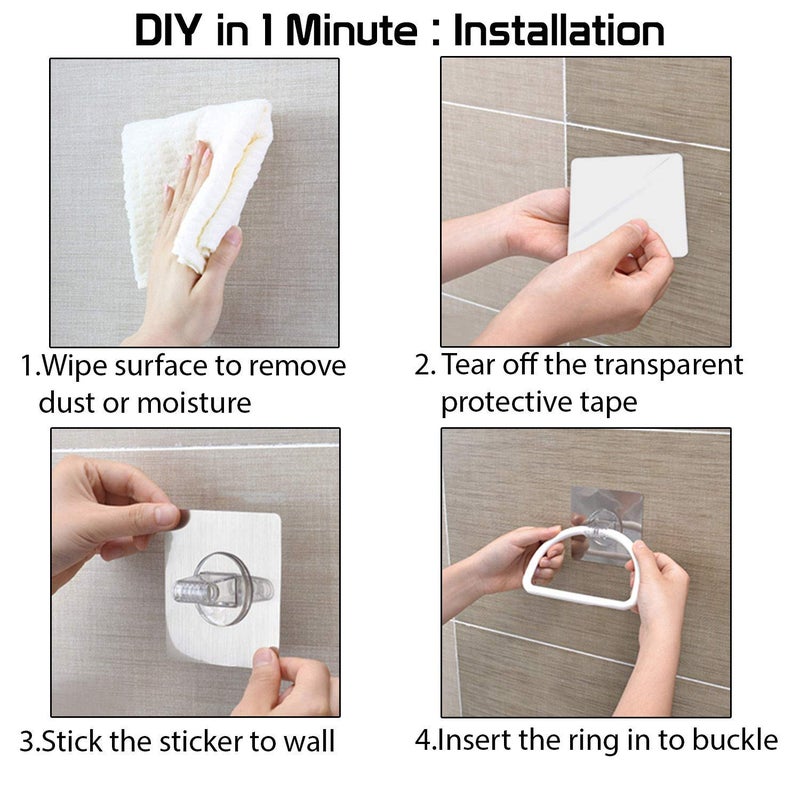 DIY in 1 Minute : Installation

1.Wipe surface to remove dust or moisture

2. Tear off the transparent protective tape

3.Stick the sticker to wall

4.Insert the ring in to buckle