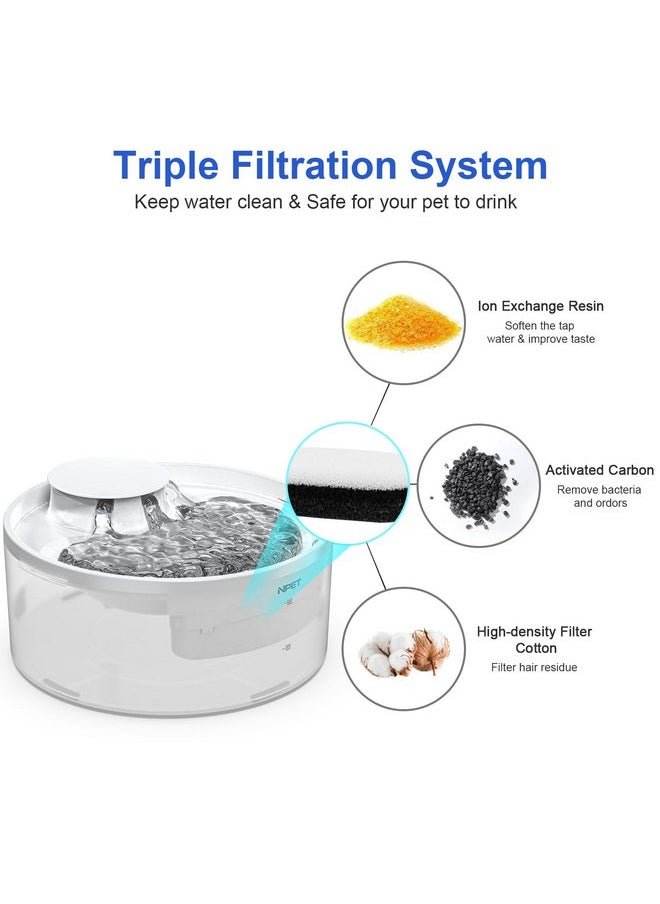 Triple Filtration System
Keep water clean & Safe for your pet to drink

Ion Exchange Resin
Soften the tap water & improve taste

Activated Carbon
Remove bacteria and ordors

High-density Filter Cotton
Filter hair residue

NPET