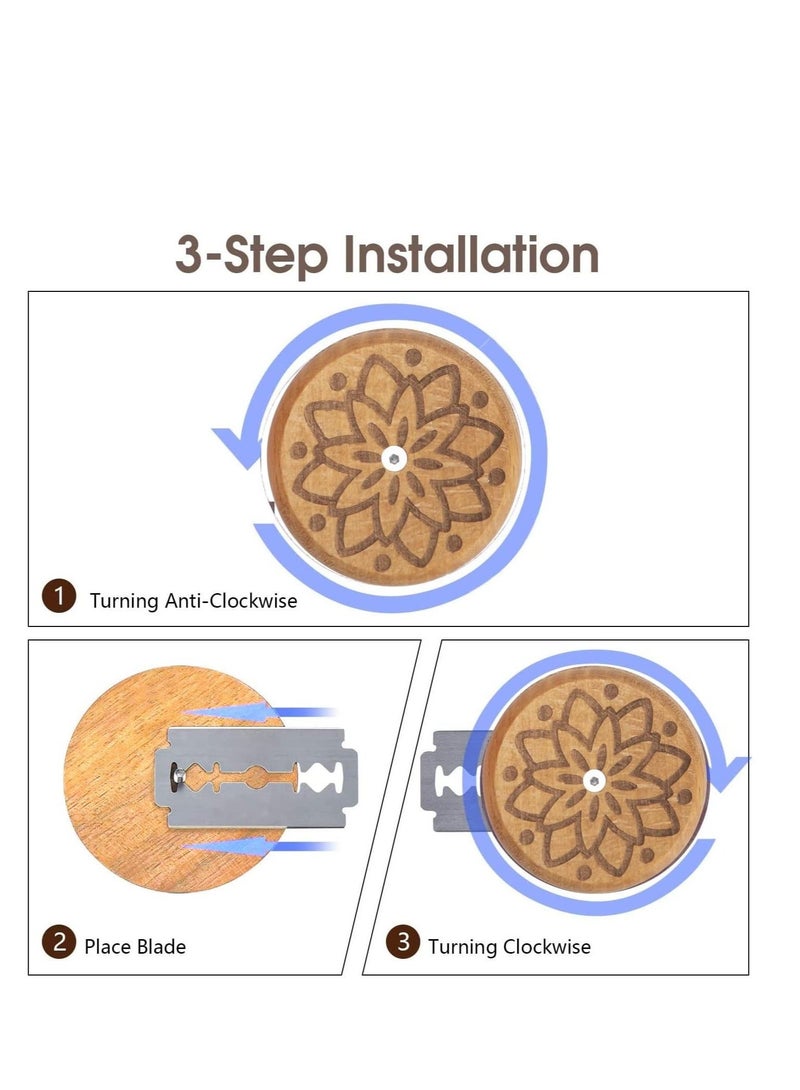 3-Step Installation

1 Turning Anti-Clockwise

2 Place Blade

3 Turning Clockwise