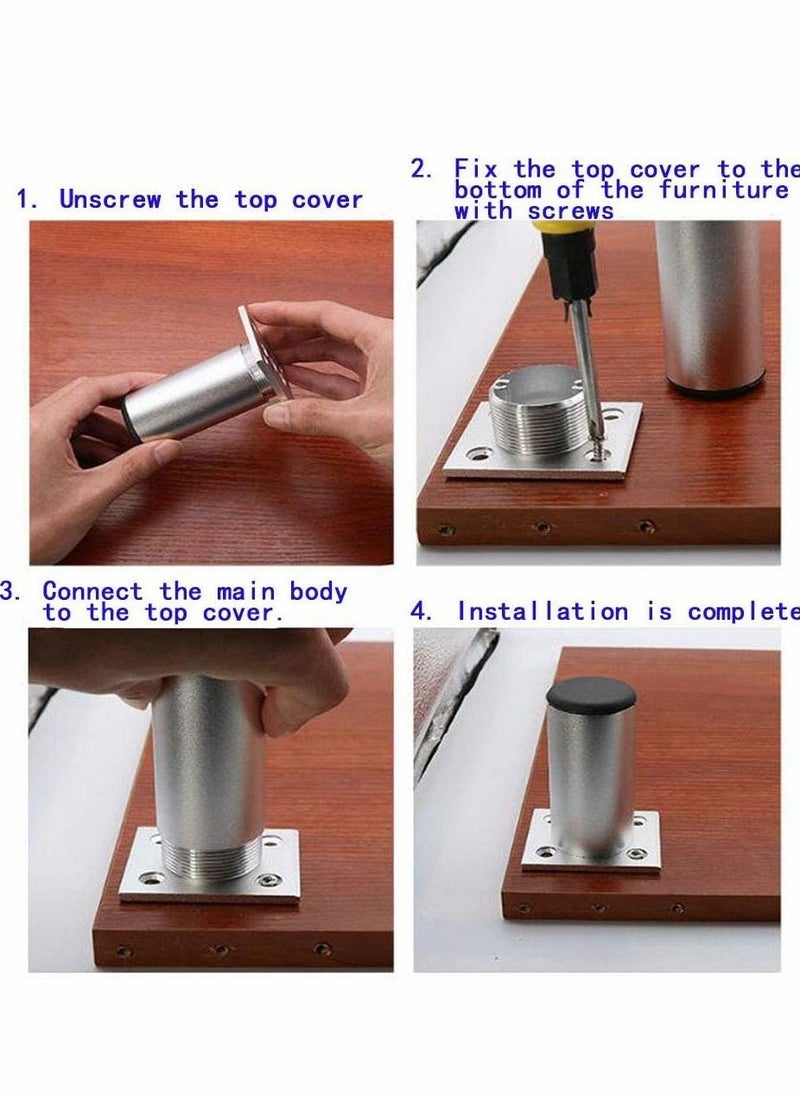 1. Unscrew the top cover

2. Fix the top cover to the bottom of the furniture with screws

3. Connect the main body to the top cover.

4. Installation is complete