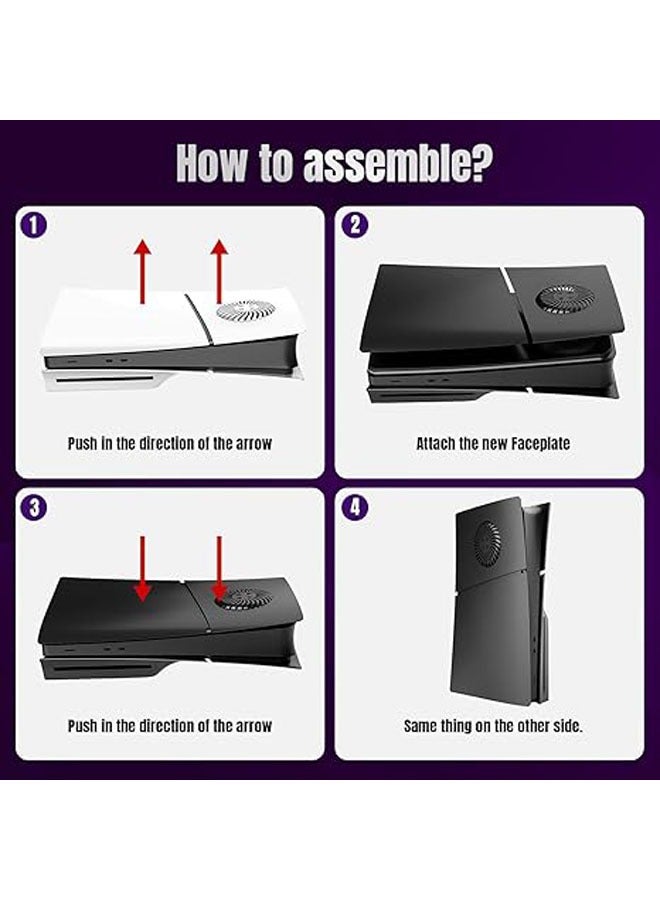 How to assemble?

1

Push in the direction of the arrow

2

Attach the new Faceplate

3

Push in the direction of the arrow

4

Same thing on the other side.