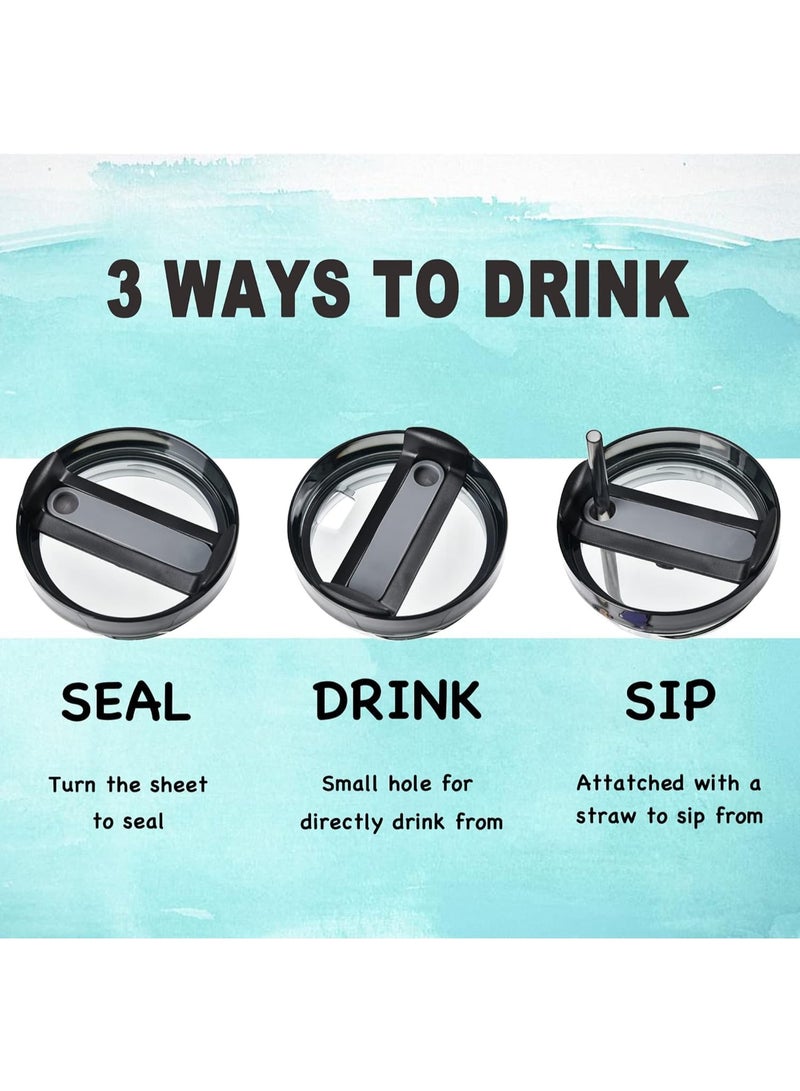 3 WAYS TO DRINK

SEAL

Turn the sheet to seal

DRINK

Small hole for directly drink from

SIP

Attatched with a straw to sip from