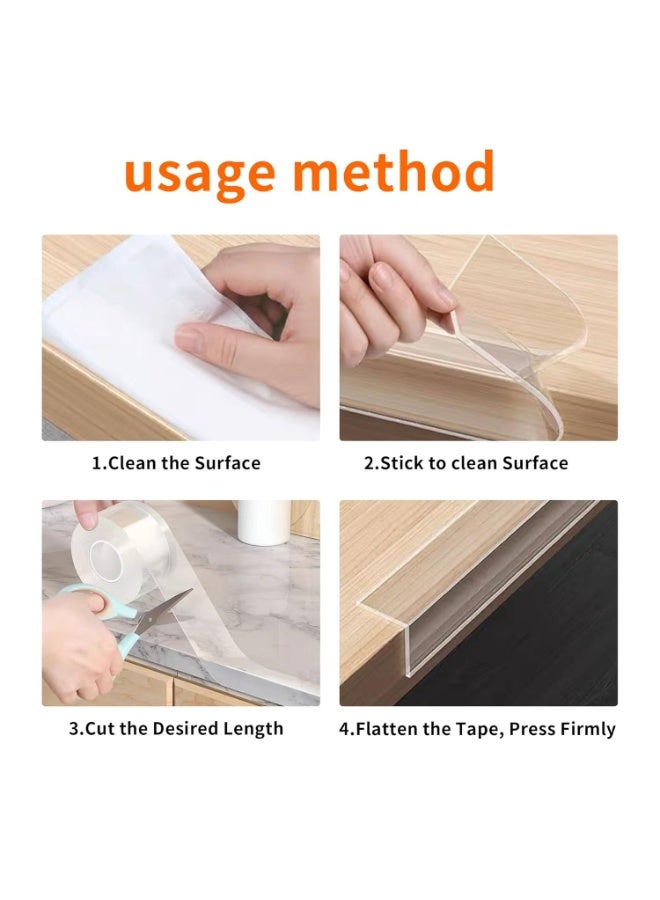 usage method

1.Clean the Surface

2.Stick to clean Surface

3.Cut the Desired Length

4.Flatten the Tape, Press Firmly