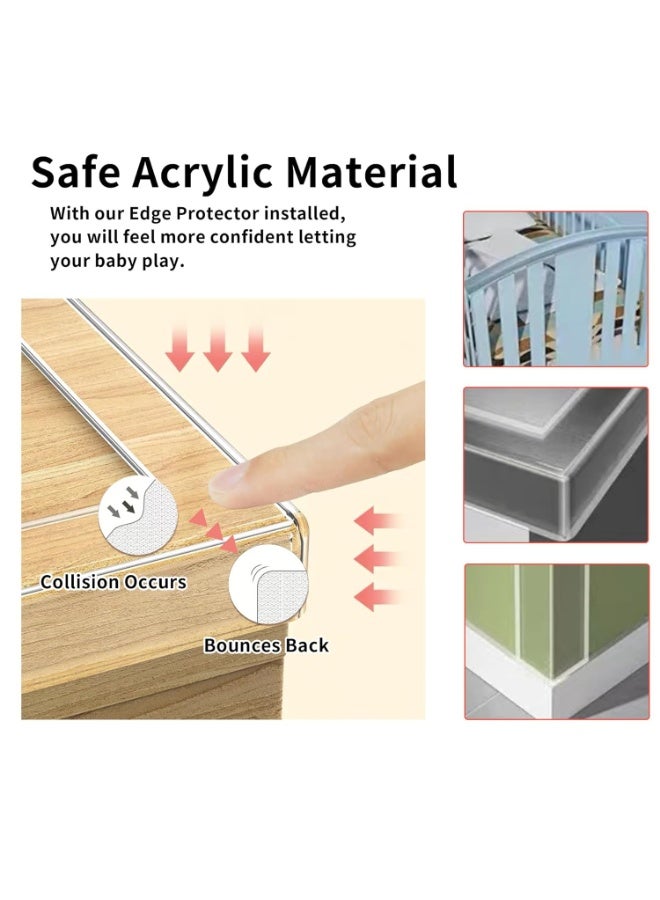 Safe Acrylic Material

With our Edge Protector installed, you will feel more confident letting your baby play.

Collision Occurs

Bounces Back