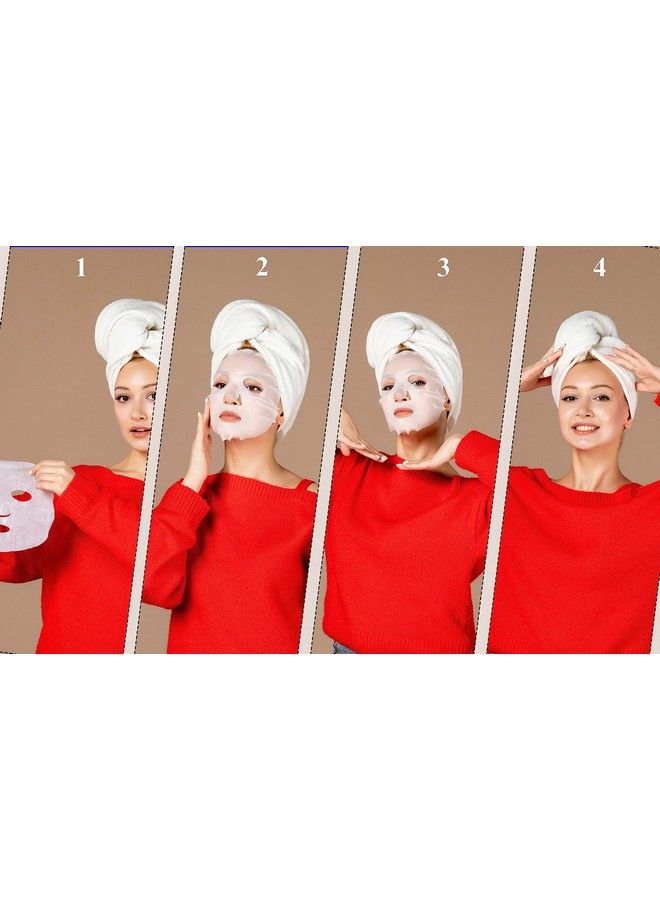 1

2

3

4