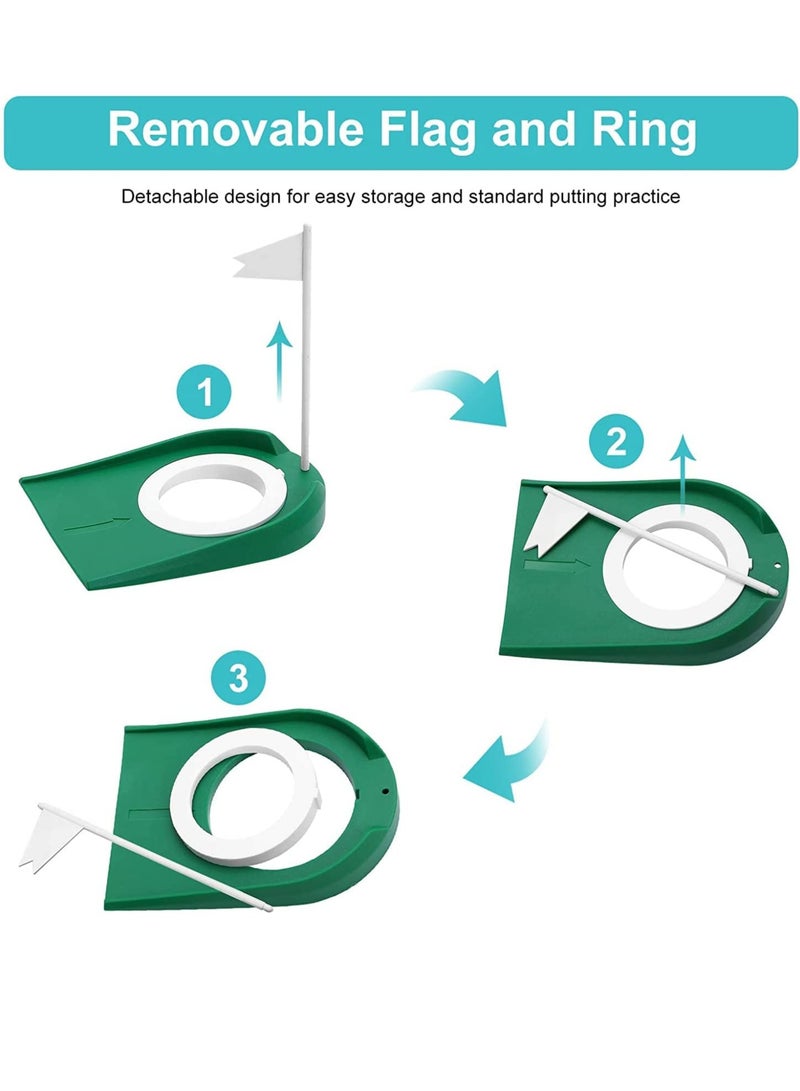 Removable Flag and Ring

Detachable design for easy storage and standard putting practice

1

2

3