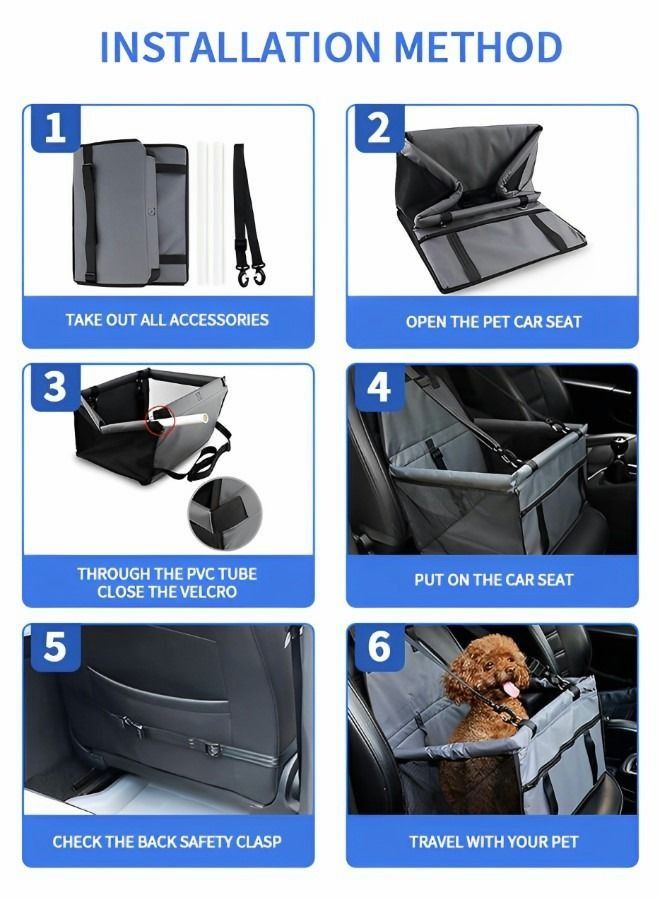 INSTALLATION METHOD

1

TAKE OUT ALL ACCESSORIES

2

OPEN THE PET CAR SEAT

3

THROUGH THE PVC TUBE CLOSE THE VELCRO

4

PUT ON THE CAR SEAT

5

CHECK THE BACK SAFETY CLASP

6

TRAVEL WITH YOUR PET