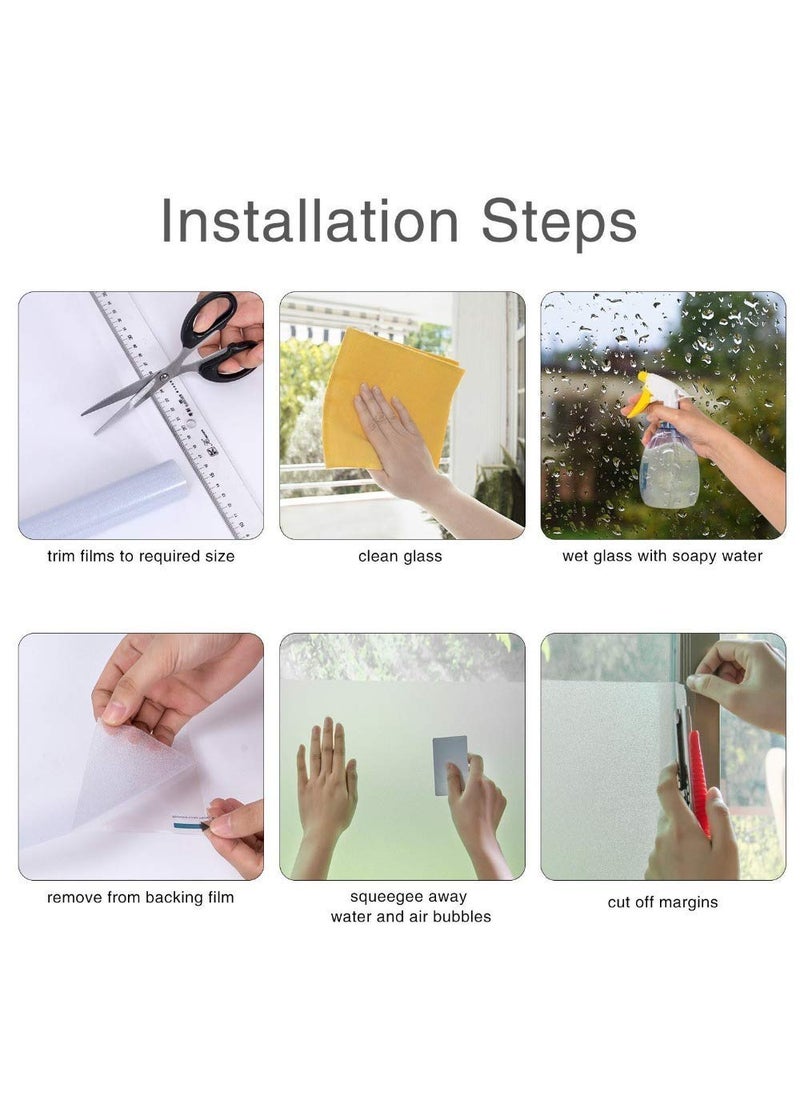 Installation Steps

trim films to required size

clean glass

wet glass with soapy water

remove from backing film

squeegee away water and air bubbles

cut off margins