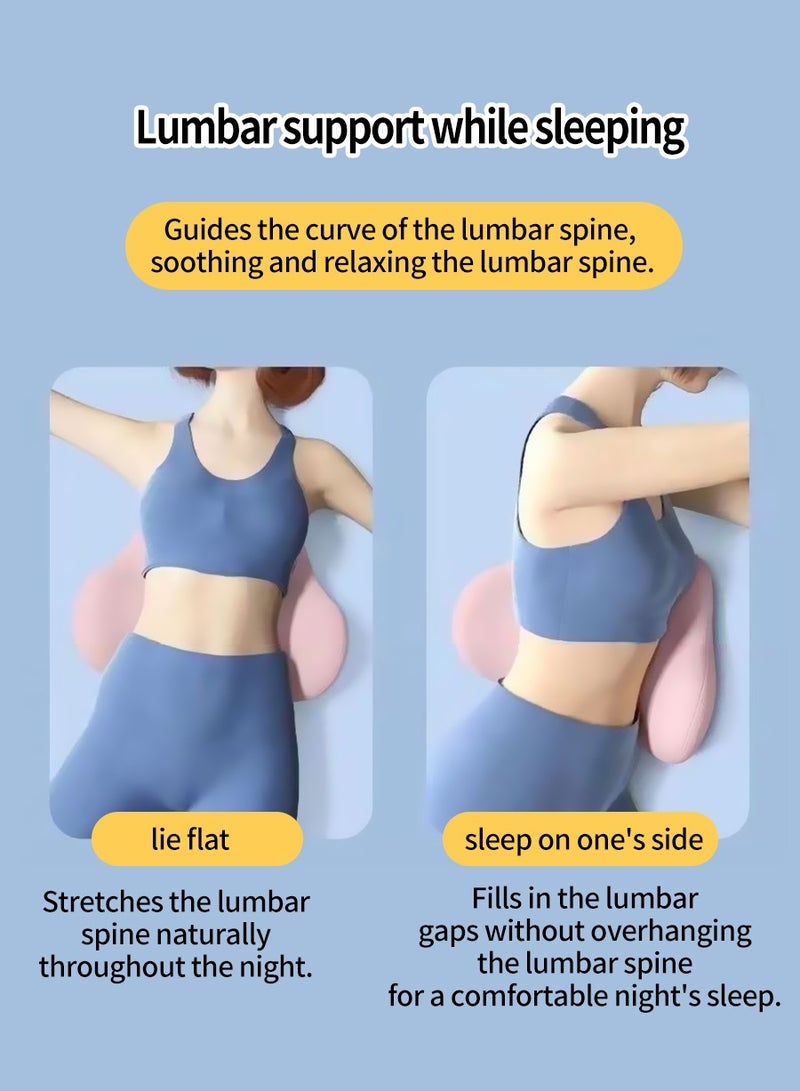 Lumbar support while sleeping

Guides the curve of the lumbar spine, soothing and relaxing the lumbar spine.

lie flat

Stretches the lumbar spine naturally throughout the night.

sleep on one's side

Fills in the lumbar gaps without overhanging the lumbar spine for a comfortable night's sleep.