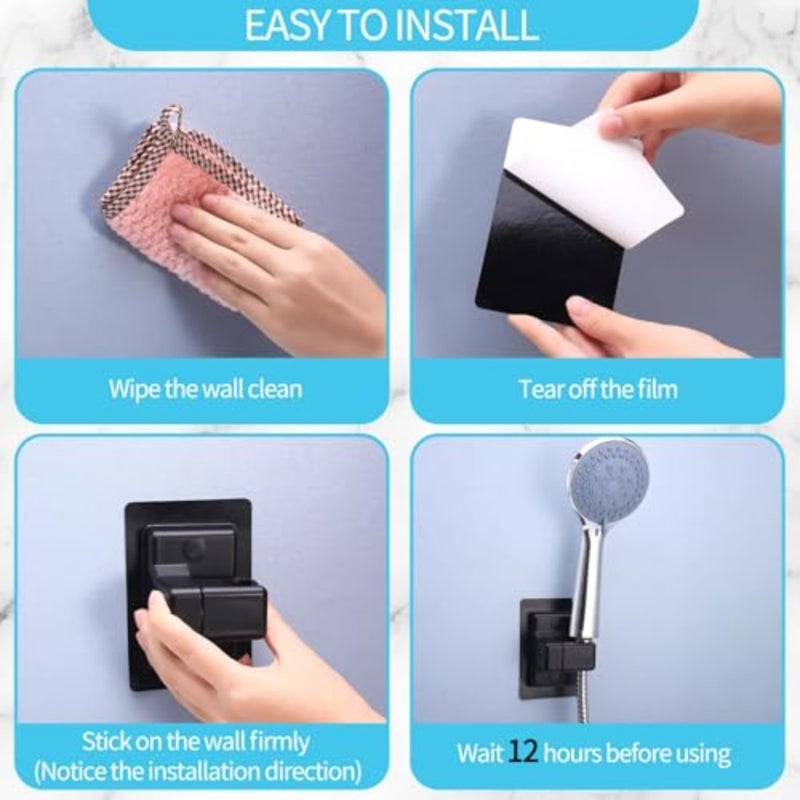 EASY TO INSTALL

Wipe the wall clean

Tear off the film

Stick on the wall firmly
(Notice the installation direction)

Wait 12 hours before using