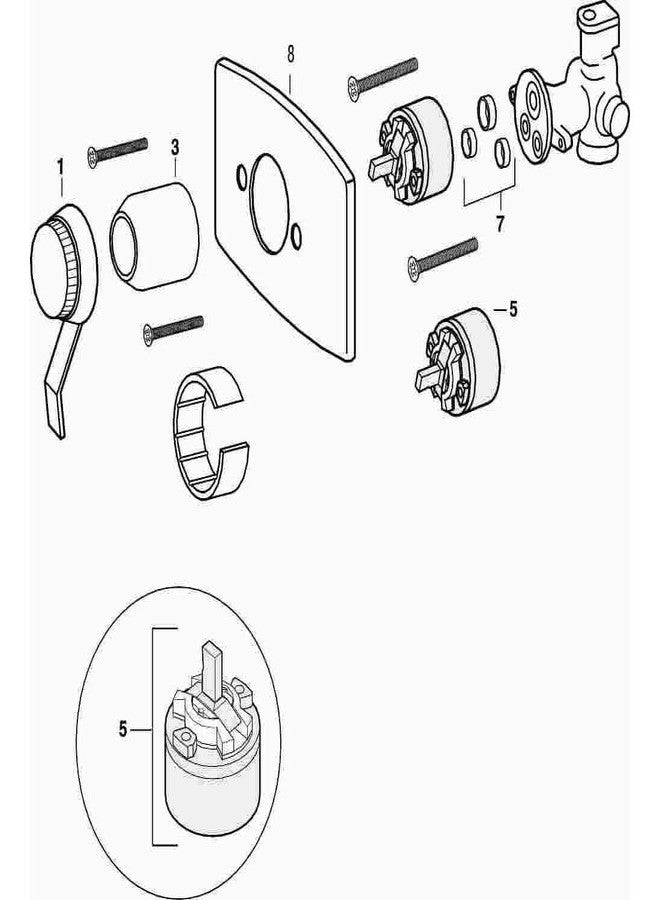 8
3
1
7
5
5