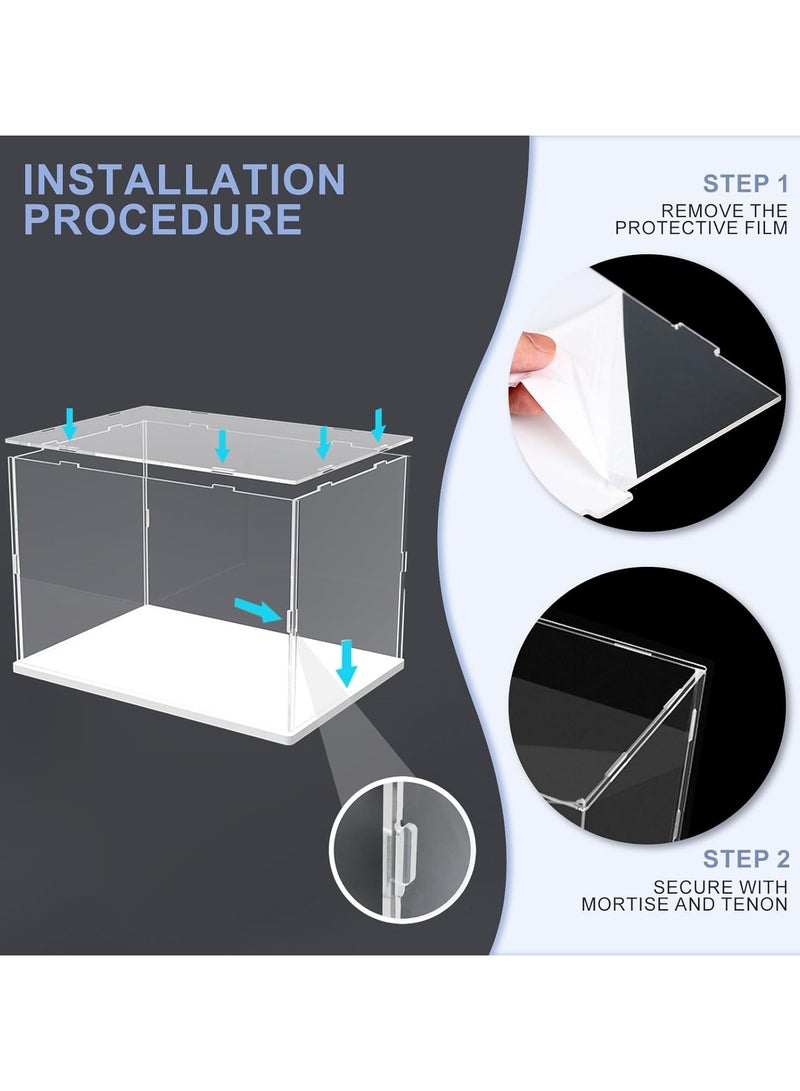 INSTALLATION PROCEDURE

STEP 1

REMOVE THE PROTECTIVE FILM

STEP 2

SECURE WITH MORTISE AND TENON