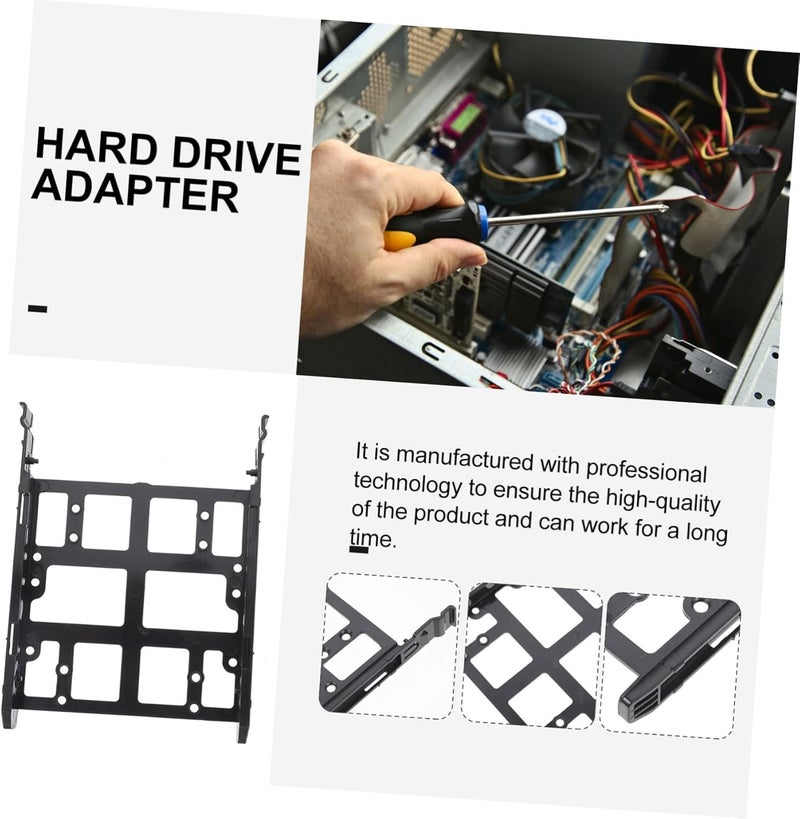 HARD DRIVE ADAPTER

It is manufactured with professional technology to ensure the high-quality of the product and can work for a long time.