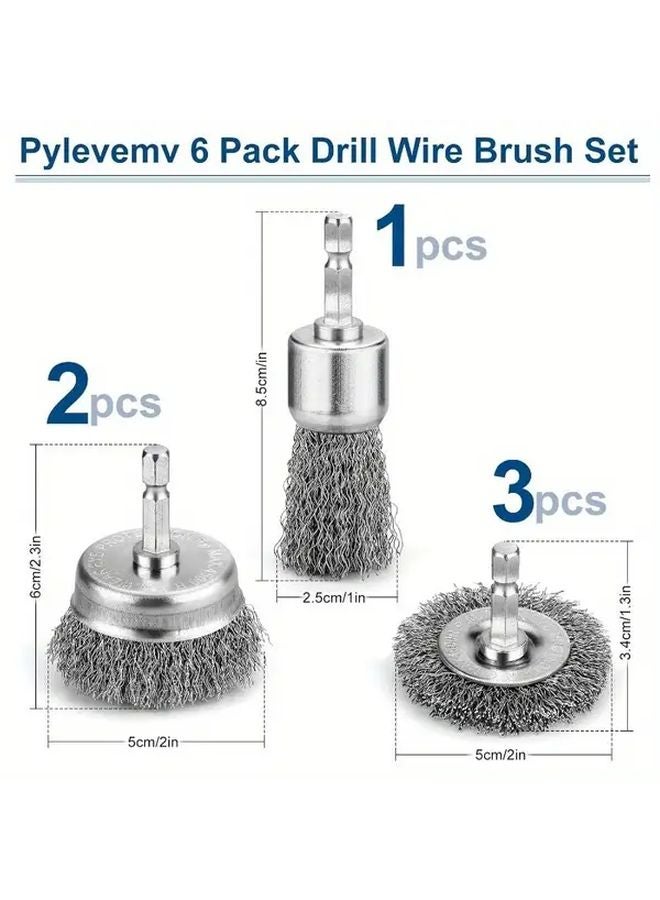 Pylevemv 6 Pack Drill Wire Brush Set

1pcs

8.5cm/in

2.5cm/1in

2pcs

6cm/2.3in

5cm/2in

3pcs

3.4cm/1.3in

5cm/2in