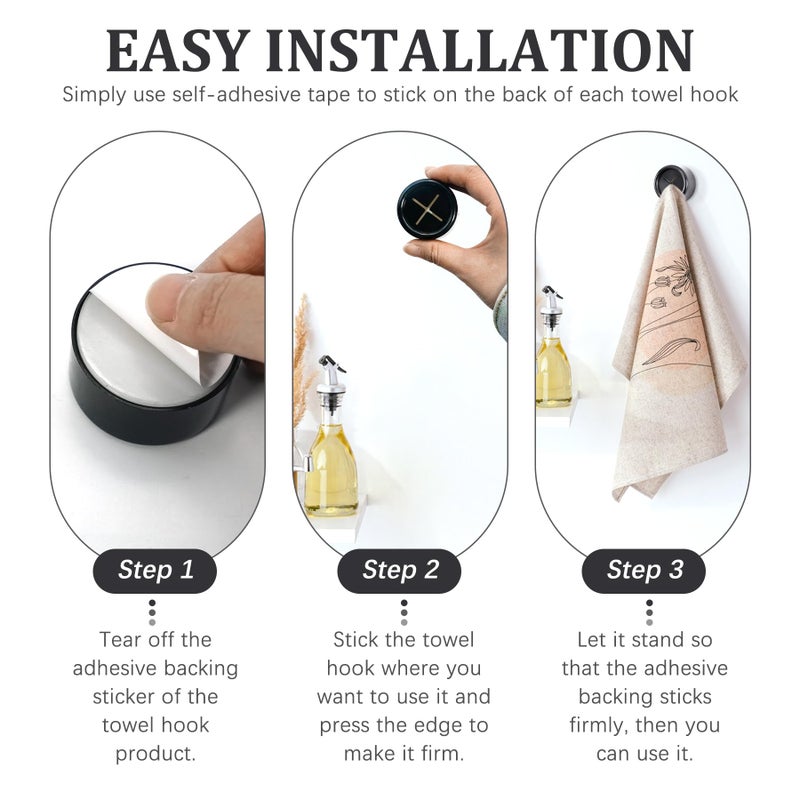 EASY INSTALLATION

Simply use self-adhesive tape to stick on the back of each towel hook

Step 1

Tear off the adhesive backing sticker of the towel hook product.

Step 2

Stick the towel hook where you want to use it and press the edge to make it firm.

Step 3

Let it stand so that the adhesive backing sticks firmly, then you can use it.