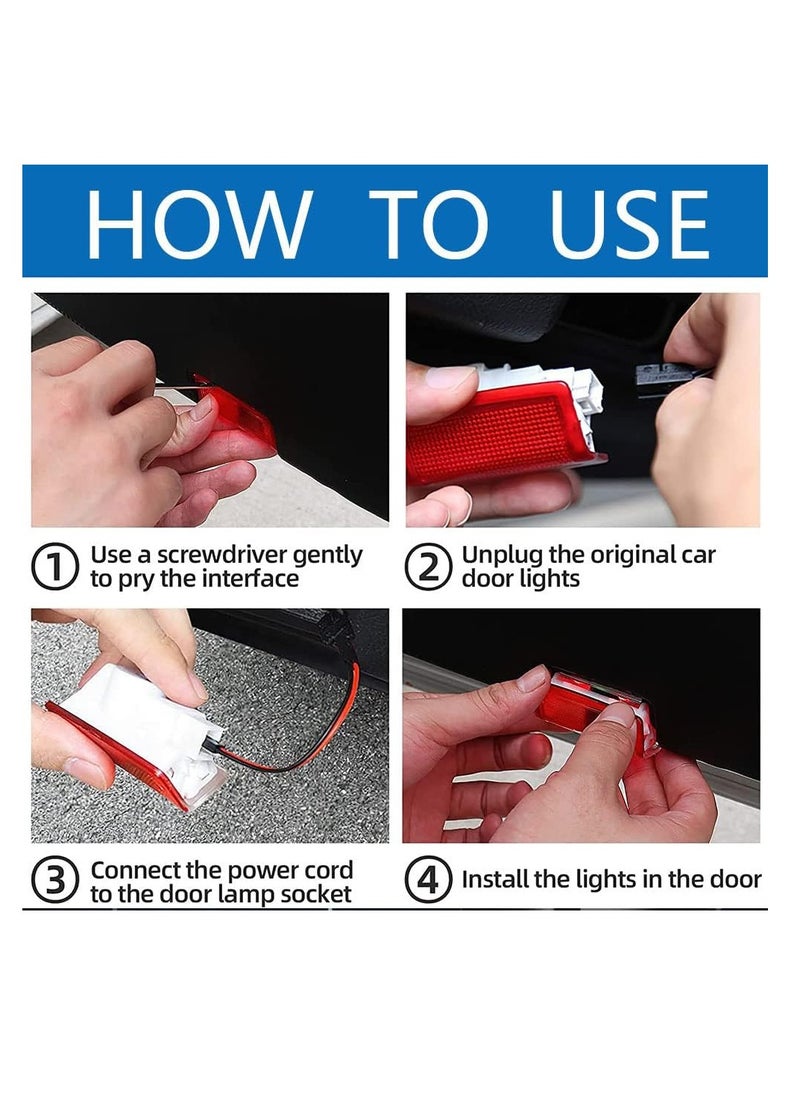 HOW TO USE

① Use a screwdriver gently to pry the interface

② Unplug the original car door lights

③ Connect the power cord to the door lamp socket

④ Install the lights in the door