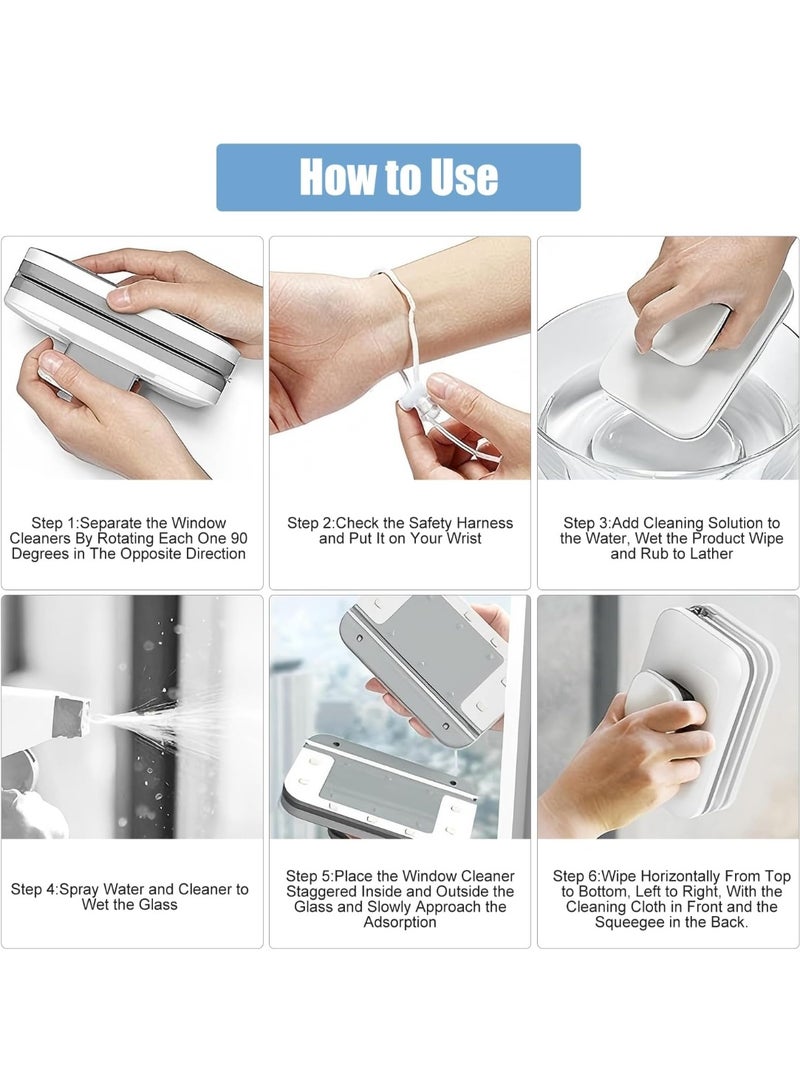 How to Use

Step 1:Separate the Window Cleaners By Rotating Each One 90 Degrees in The Opposite Direction

Step 2:Check the Safety Harness and Put It on Your Wrist

Step 3:Add Cleaning Solution to the Water, Wet the Product Wipe and Rub to Lather

Step 4:Spray Water and Cleaner to Wet the Glass

Step 5:Place the Window Cleaner Staggered Inside and Outside the Glass and Slowly Approach the Adsorption

Step 6:Wipe Horizontally From Top to Bottom, Left to Right, With the Cleaning Cloth in Front and the Squeegee in the Back.